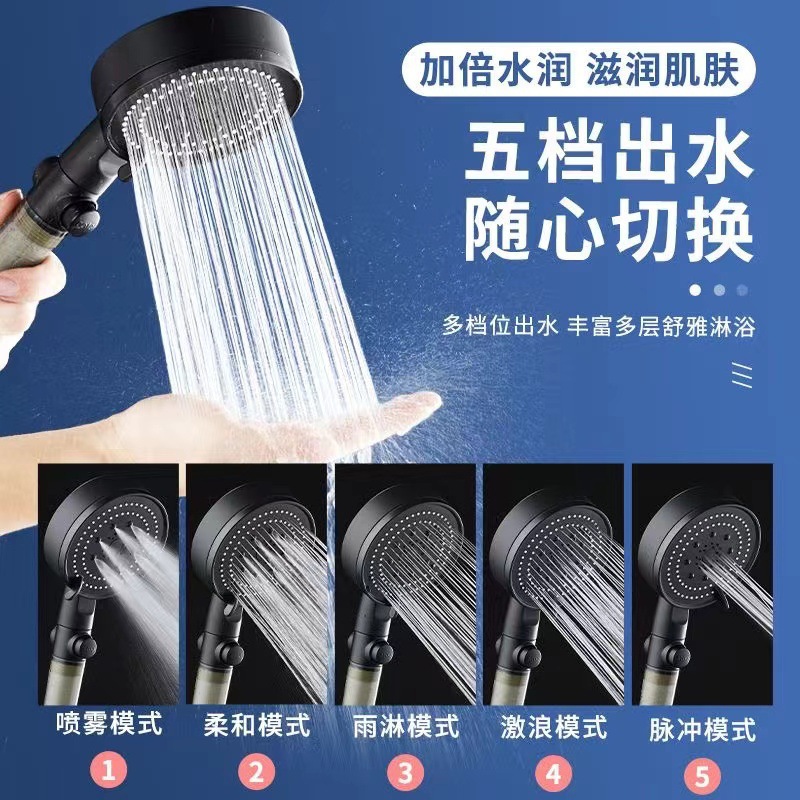 加倍水润 滋润肌肤

五档出水
随心切换

多档位出水 丰富多层舒雅淋浴

喷雾模式
1

柔和模式
2

雨淋模式
3

激浪模式
4

脉冲模式
5