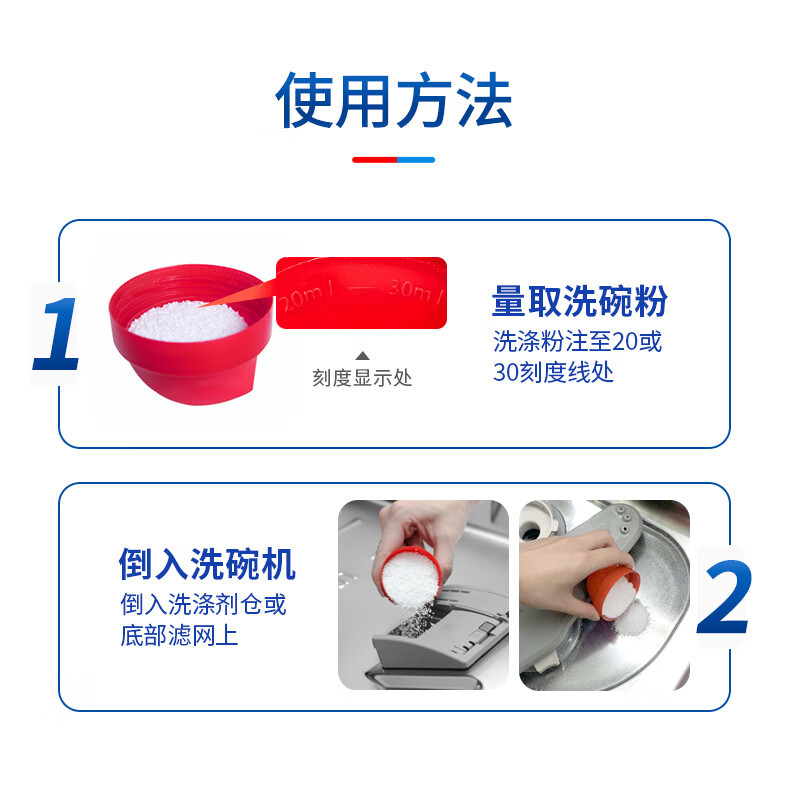 使用方法

1

20ml — 30ml

刻度显示处

量取洗碗粉

洗涤粉注至20或30刻度线处

倒入洗碗机

倒入洗涤剂仓或底部滤网上

2