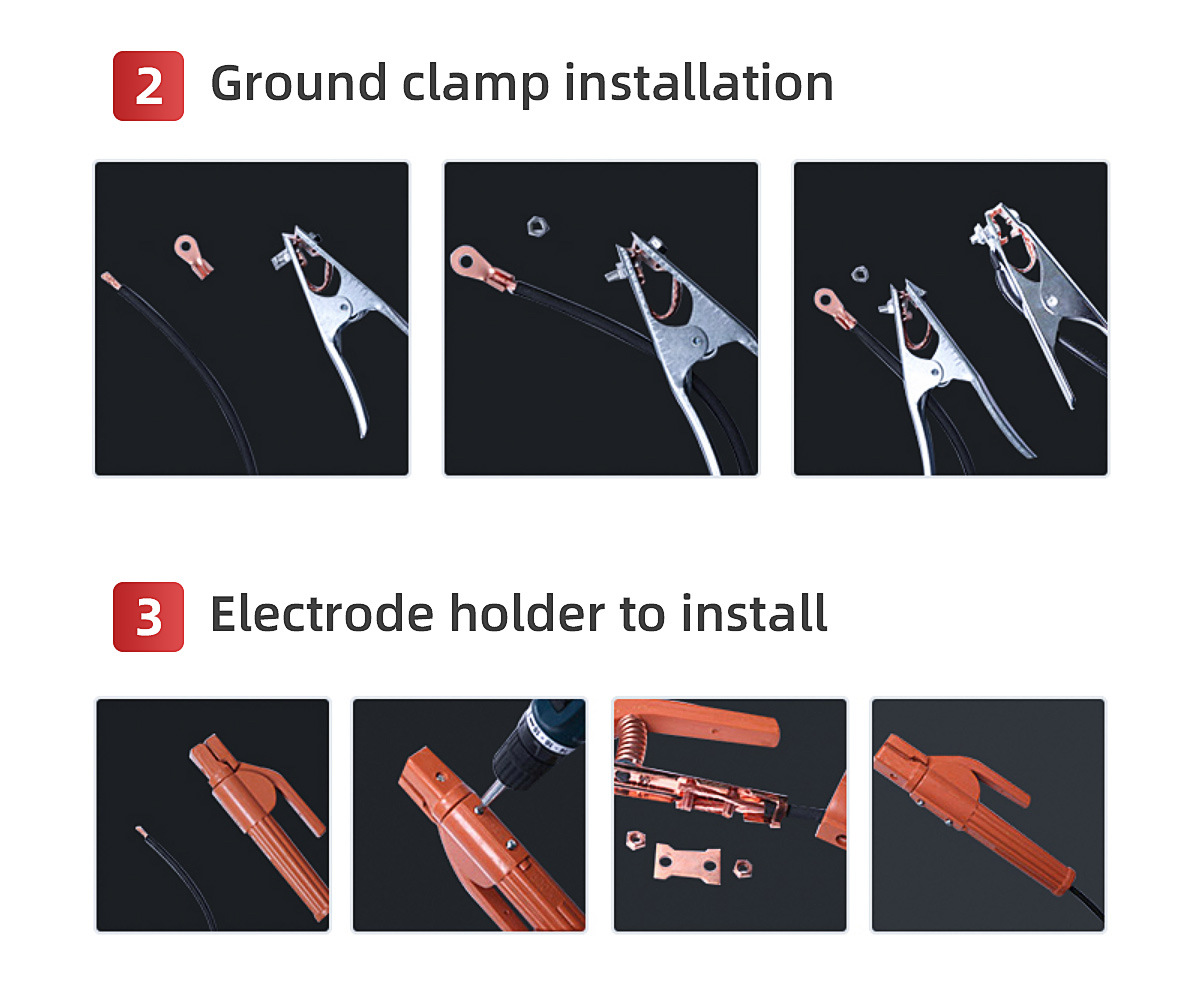 2 Ground clamp installation

3 Electrode holder to install