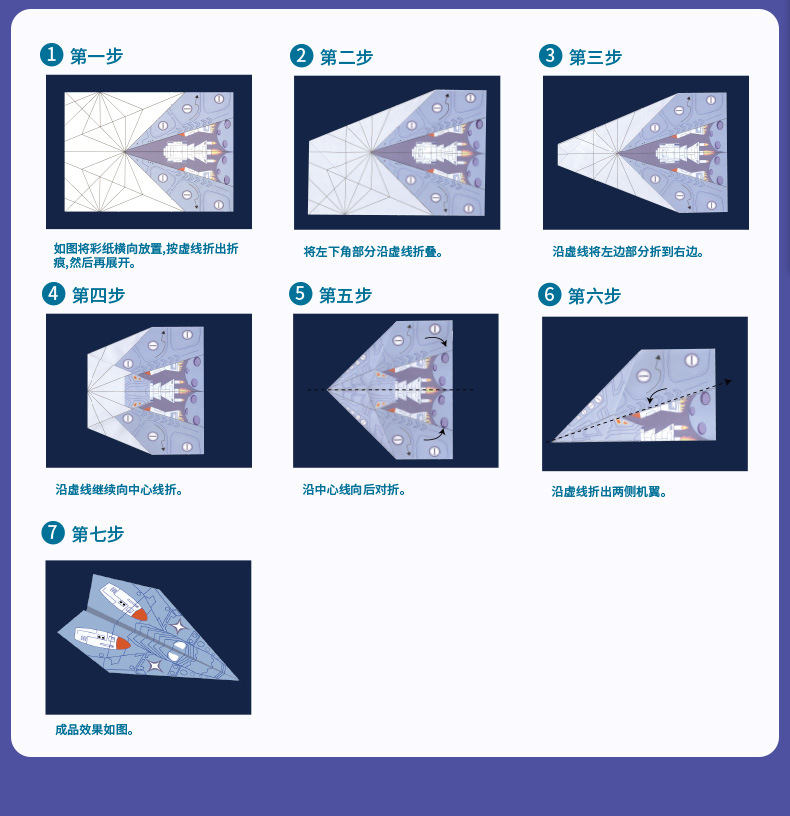 1 第一步

如图将彩纸横向放置,按虚线折出折痕,然后再展开。

2 第二步

将左下角部分沿虚线折叠。

3 第三步

沿虚线将左边部分折到右边。

4 第四步

沿虚线继续向中心线折。

5 第五步

沿中心线向后对折。

6 第六步

沿虚线折出两侧机翼。

7 第七步

成品效果如图。