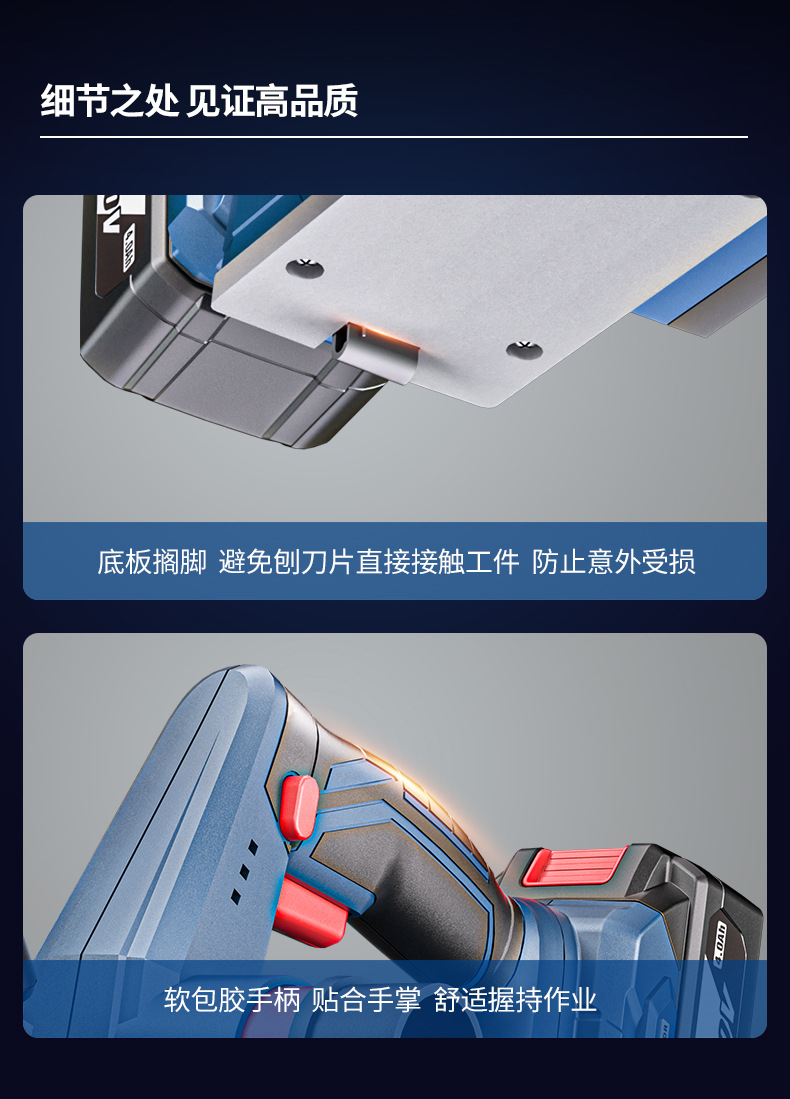 细节之处 见证高品质

底板搁脚 避免刨刀片直接接触工件 防止意外受损

软包胶手柄 贴合手掌 舒适握持作业