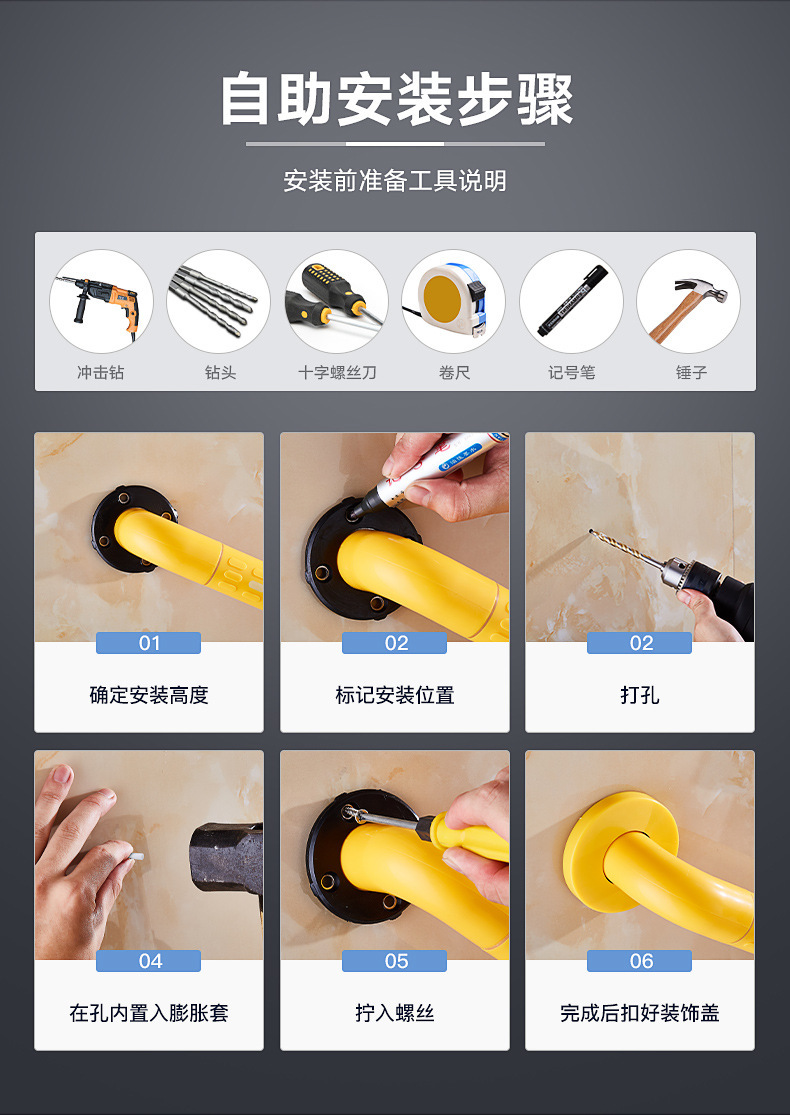 自助安装步骤

安装前准备工具说明

冲击钻

钻头

十字螺丝刀

卷尺

记号笔

锤子

01

确定安装高度

02

标记安装位置

02

打孔

04

在孔内置入膨胀套

05

拧入螺丝

06

完成后扣好装饰盖