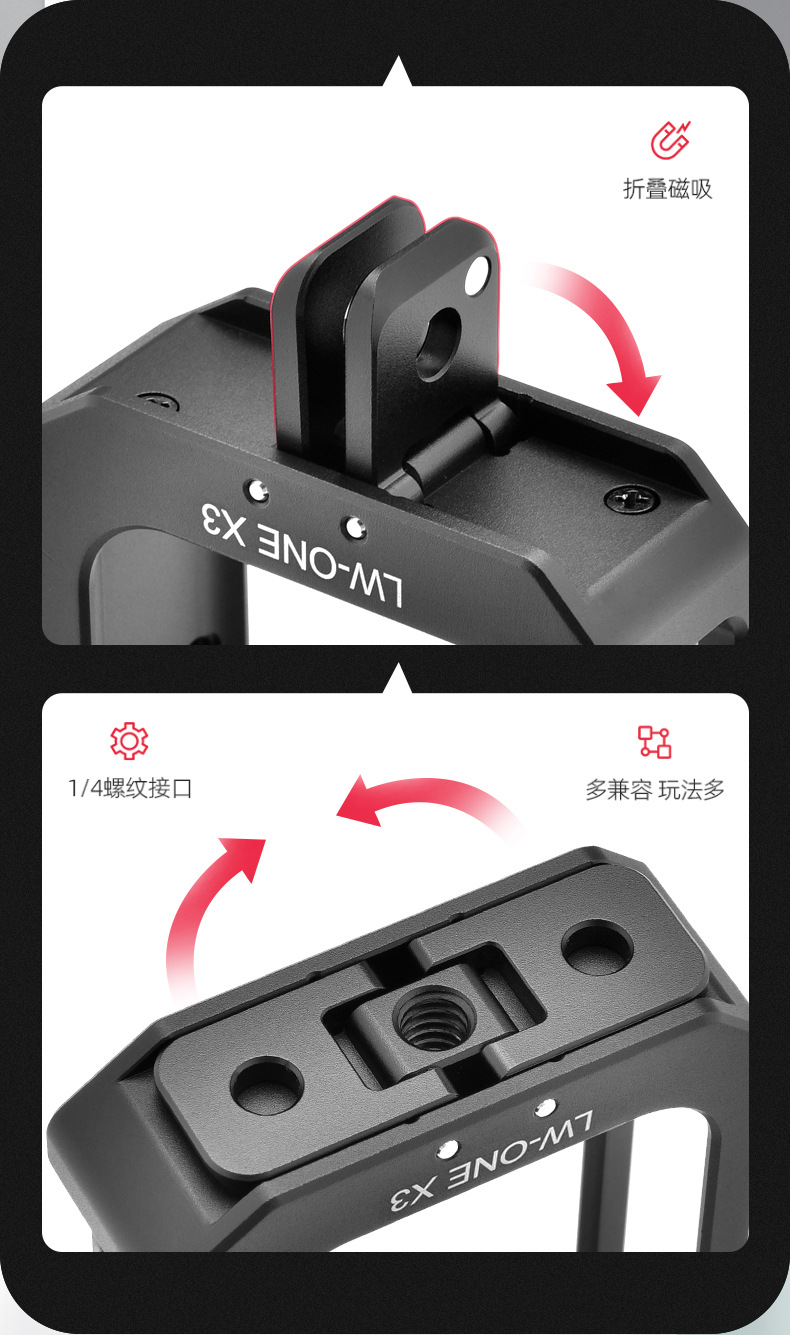 折叠磁吸

LW-ONE X3

1/4螺纹接口

多兼容 玩法多

LW-ONE X3