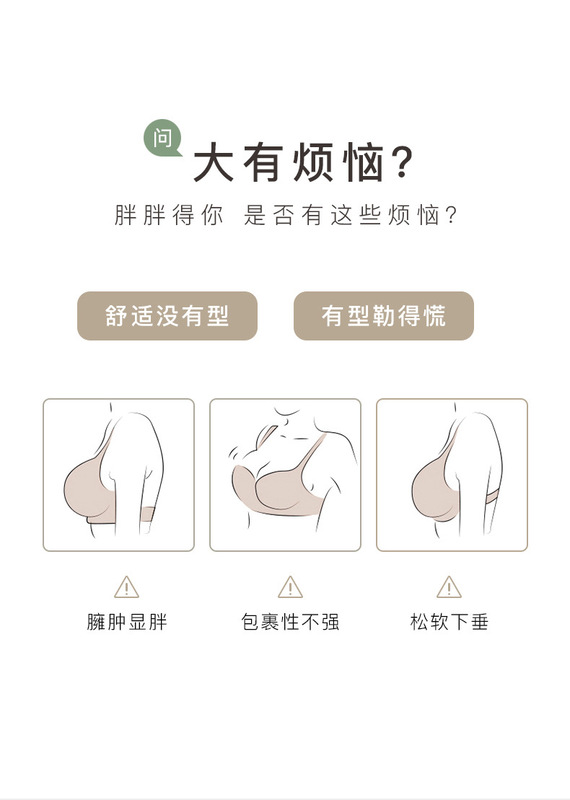 问

大有烦恼？

胖胖得你 是否有这些烦恼？

舒适没有型

有型勒得慌

臃肿显胖

包裹性不强

松软下垂