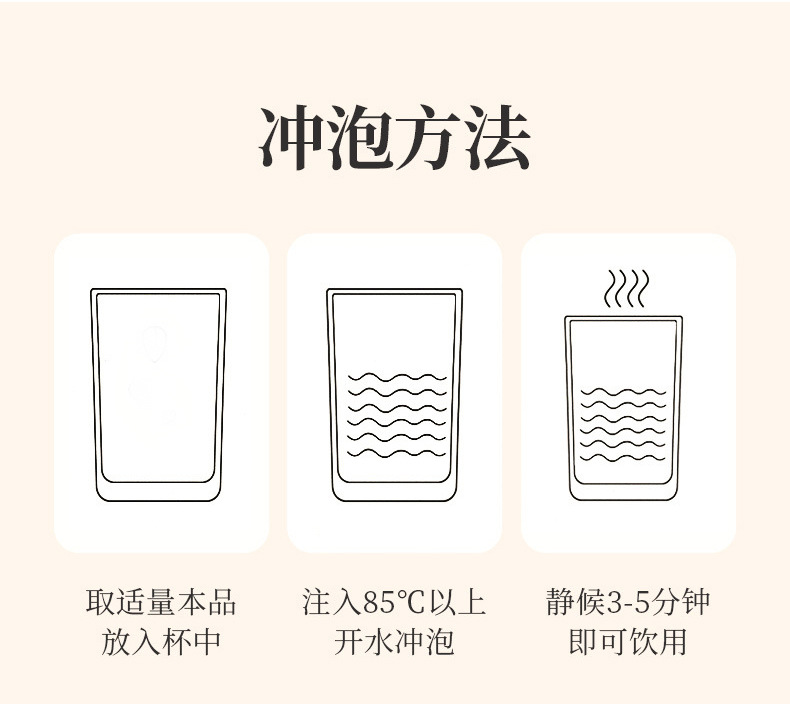 冲泡方法

取适量本品
放入杯中

注入85℃以上
开水冲泡

静候3-5分钟
即可饮用