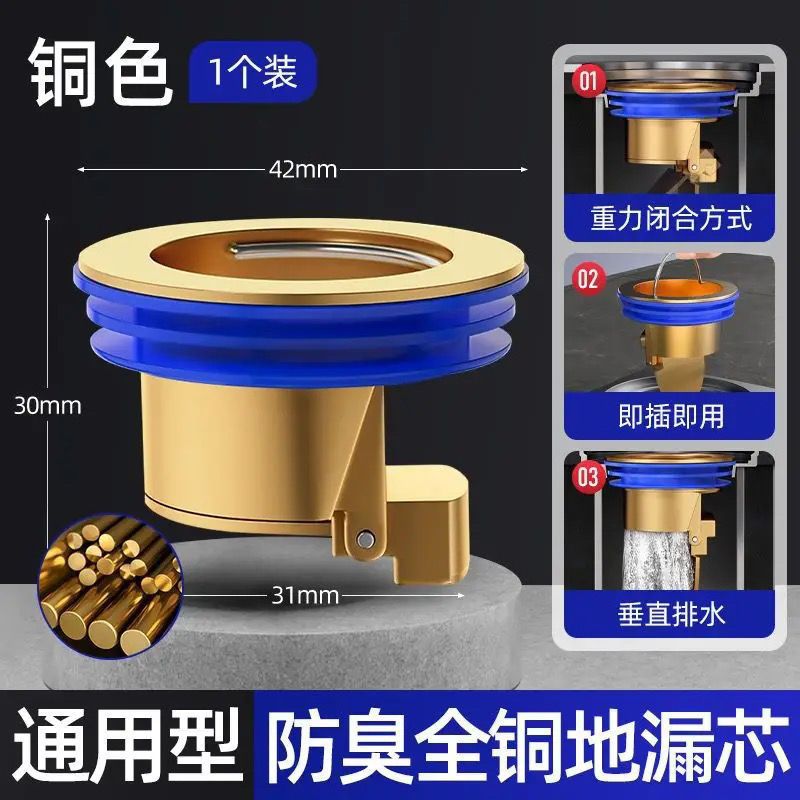 铜色 1个装

42mm

30mm

31mm

01
重力闭合方式

02
即插即用

03
垂直排水

通用型 防臭全铜地漏芯