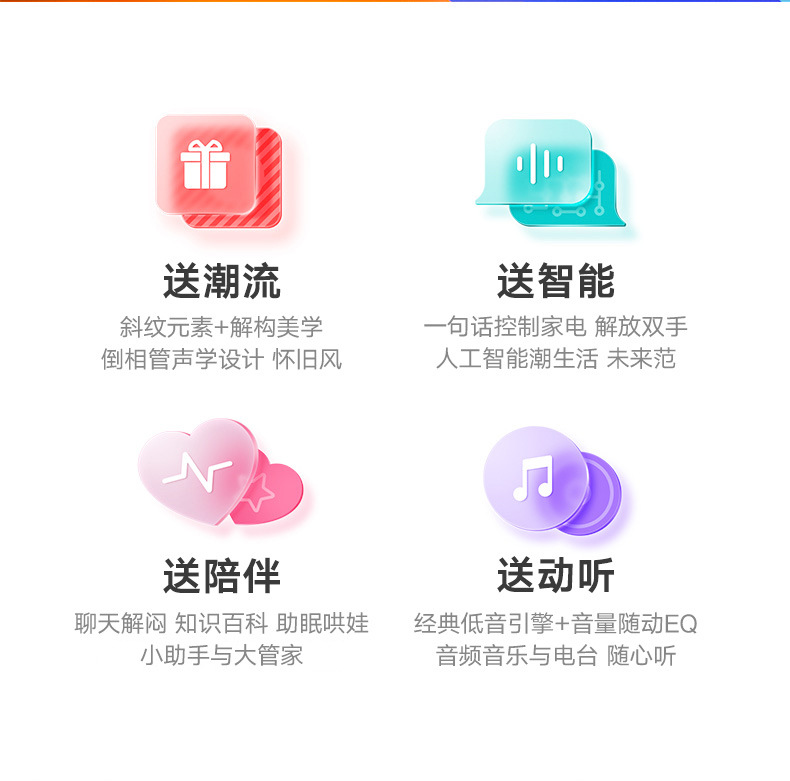 送潮流

斜纹元素+解构美学
倒相管声学设计 怀旧风

送智能

一句话控制家电 解放双手
人工智能潮生活 未来范

送陪伴

聊天解闷 知识百科 助眠哄娃
小助手与大管家

送动听

经典低音引擎+音量随动EQ
音频音乐与电台 随心听