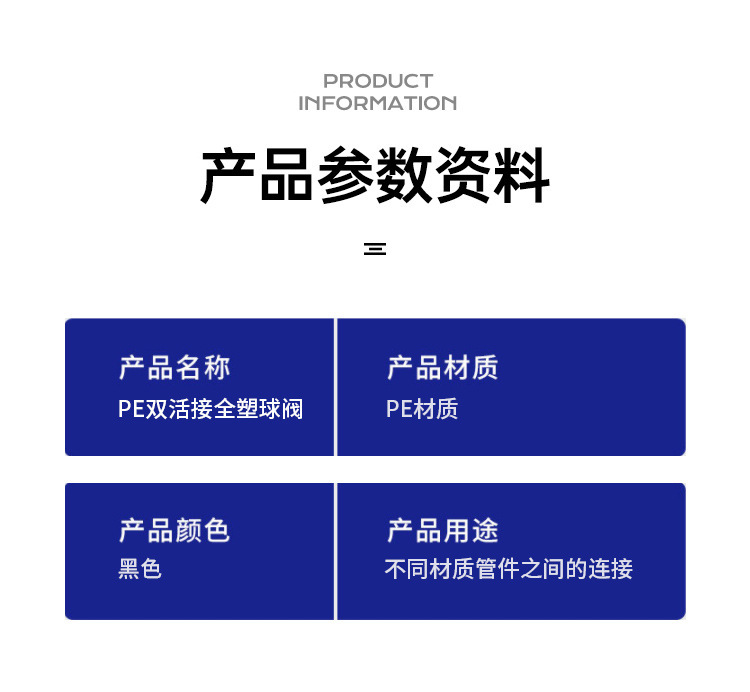 PRODUCT
INFORMATION

产品参数资料

产品名称
PE双活接全塑球阀

产品材质
PE材质

产品颜色
黑色

产品用途
不同材质管件之间的连接