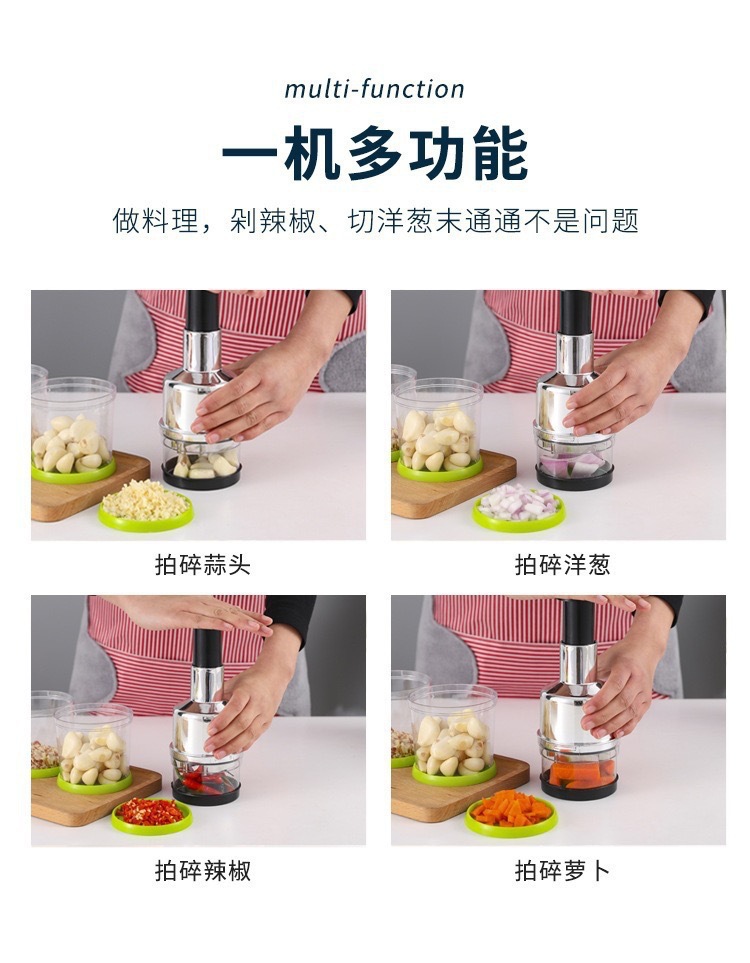 multi-function

一机多功能

做料理，剁辣椒、切洋葱末通通不是问题

拍碎蒜头

拍碎洋葱

拍碎辣椒

拍碎萝卜