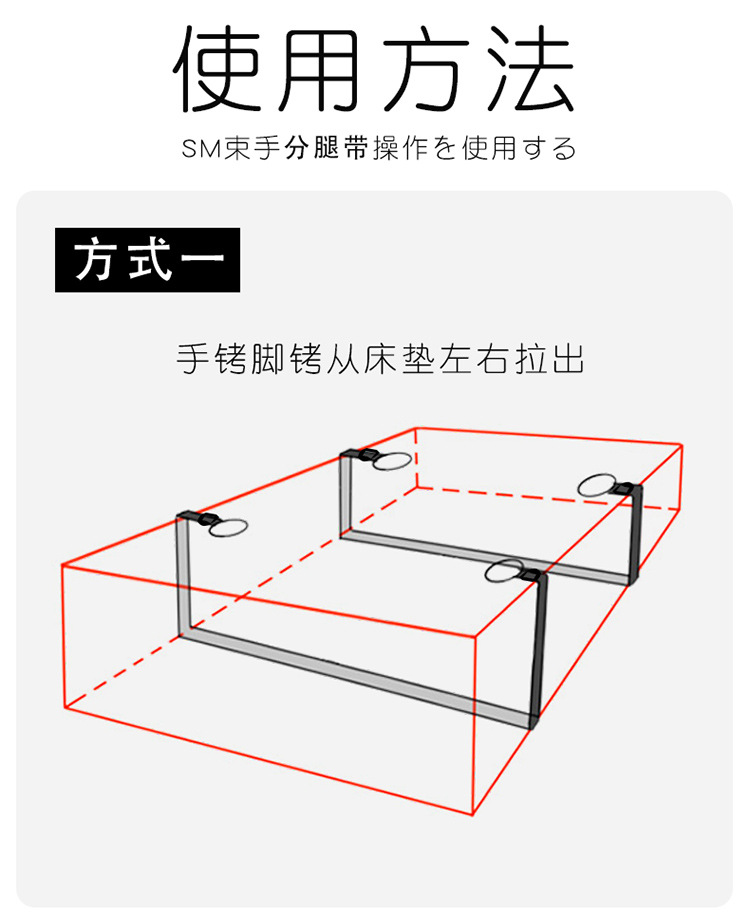 使用方法

SM束手分腿带操作を使用する

方式一

手铐脚铐从床垫左右拉出