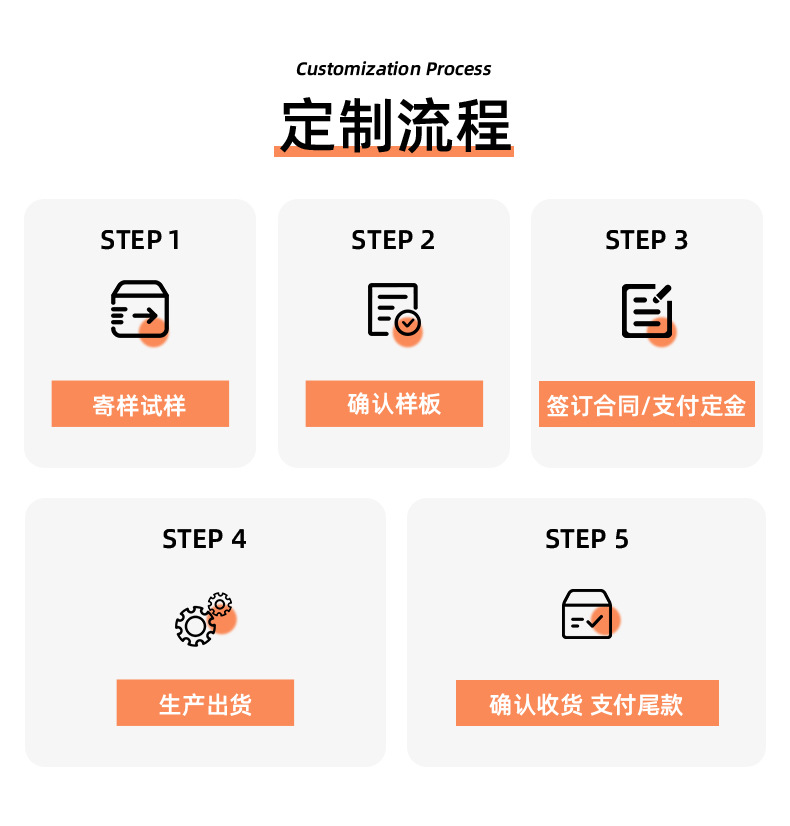 Customization Process

定制流程

STEP 1

寄样试样

STEP 2

确认样板

STEP 3

签订合同/支付定金

STEP 4

生产出货

STEP 5

确认收货 支付尾款