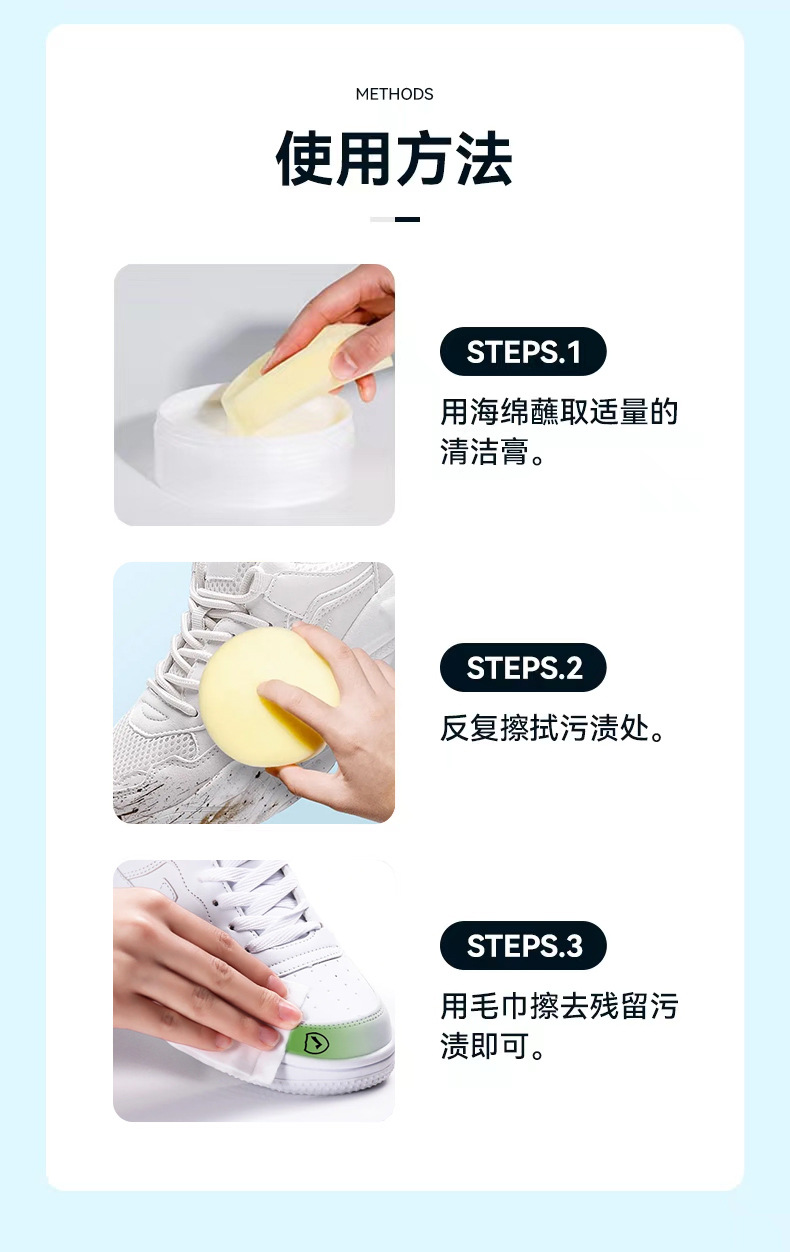 METHODS

使用方法

STEPS.1

用海绵蘸取适量的清洁膏。

STEPS.2

反复擦拭污渍处。

STEPS.3

用毛巾擦去残留污渍即可。