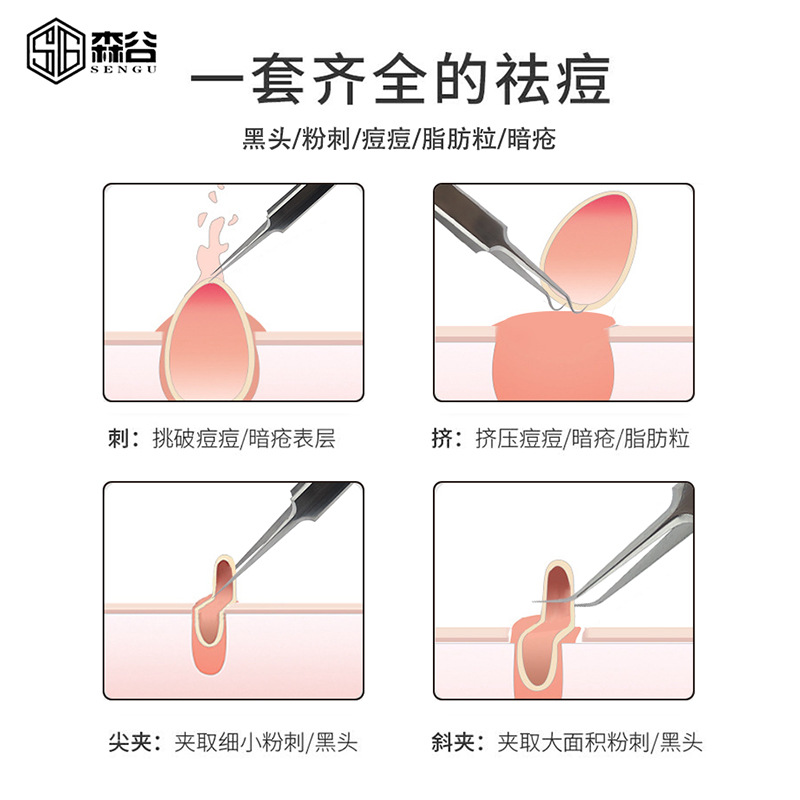 SG 森谷 SENGU

一套齐全的祛痘

黑头/粉刺/痘痘/脂肪粒/暗疮

刺：挑破痘痘/暗疮表层

挤：挤压痘痘/暗疮/脂肪粒

尖夹：夹取细小粉刺/黑头

斜夹：夹取大面积粉刺/黑头