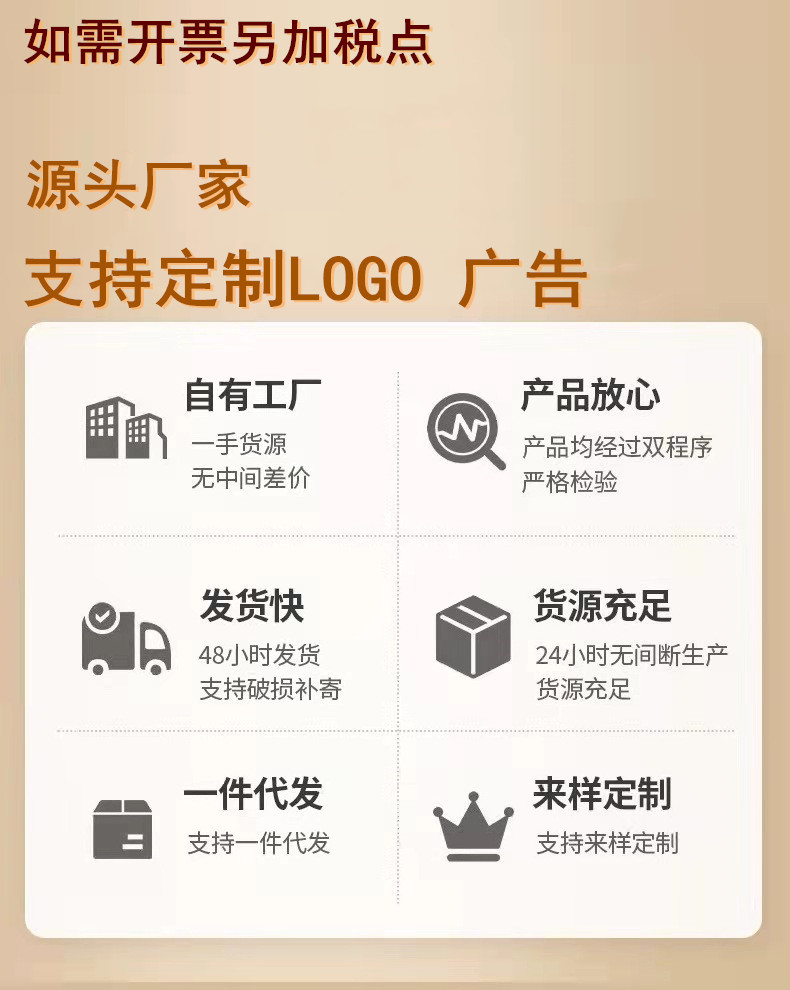 如需开票另加税点

源头厂家

支持定制LOGO 广告

自有工厂

一手货源
无中间差价

产品放心

产品均经过双程序
严格检验

发货快

48小时发货
支持破损补寄

货源充足

24小时无间断生产
货源充足

一件代发

支持一件代发

来样定制

支持来样定制