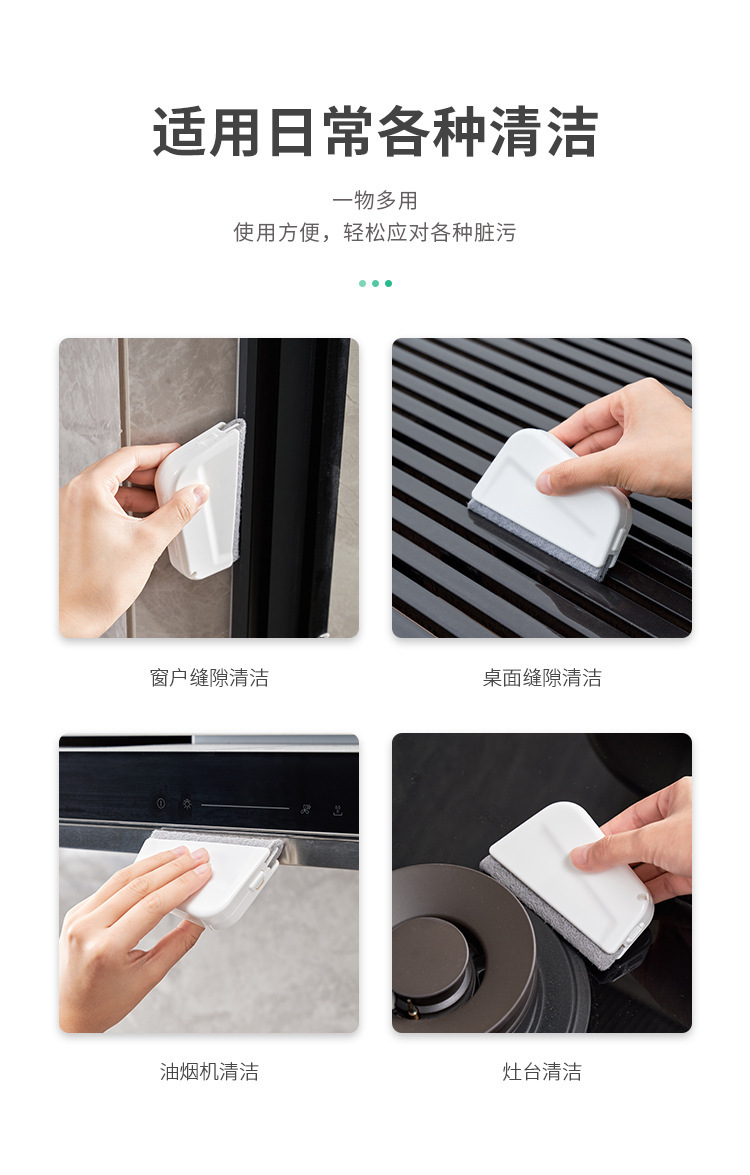 适用日常各种清洁

一物多用
使用方便，轻松应对各种脏污

窗户缝隙清洁

桌面缝隙清洁

油烟机清洁

灶台清洁