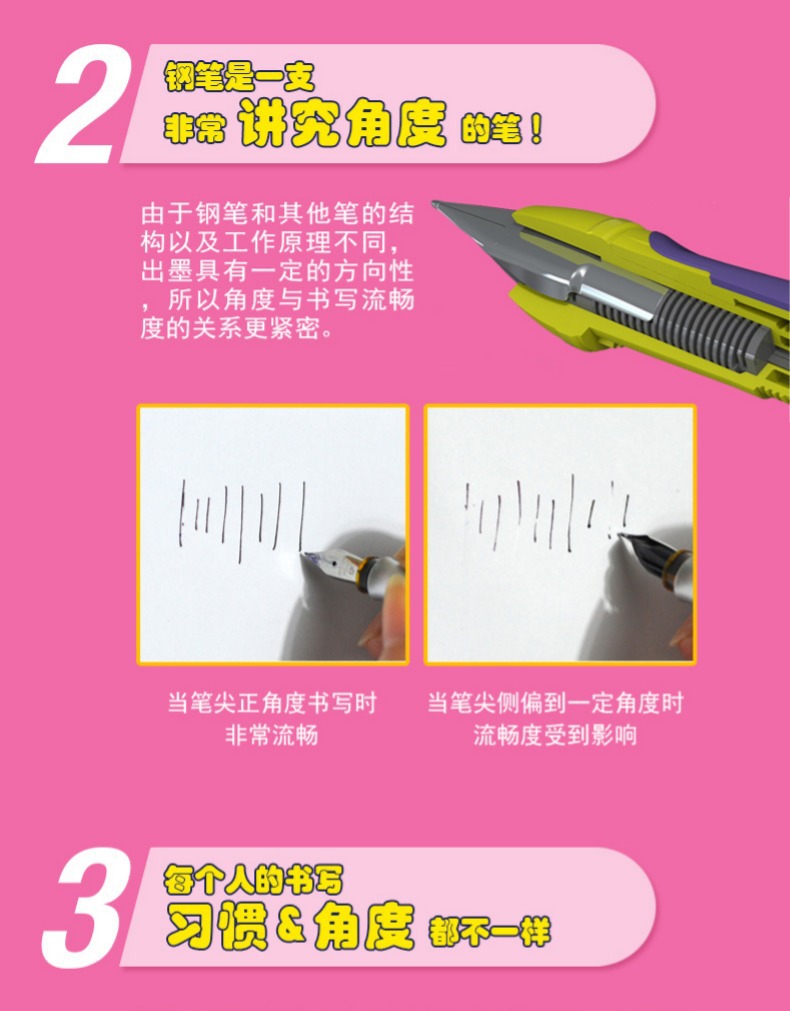 2 钢笔是一支
非常 讲究角度 的笔！

由于钢笔和其他笔的结构以及工作原理不同，出墨具有一定的方向性，所以角度与书写流畅度的关系更紧密。

当笔尖正角度书写时
非常流畅

当笔尖侧偏到一定角度时
流畅度受到影响

3 每个人的书写
习惯＆角度 都不一样