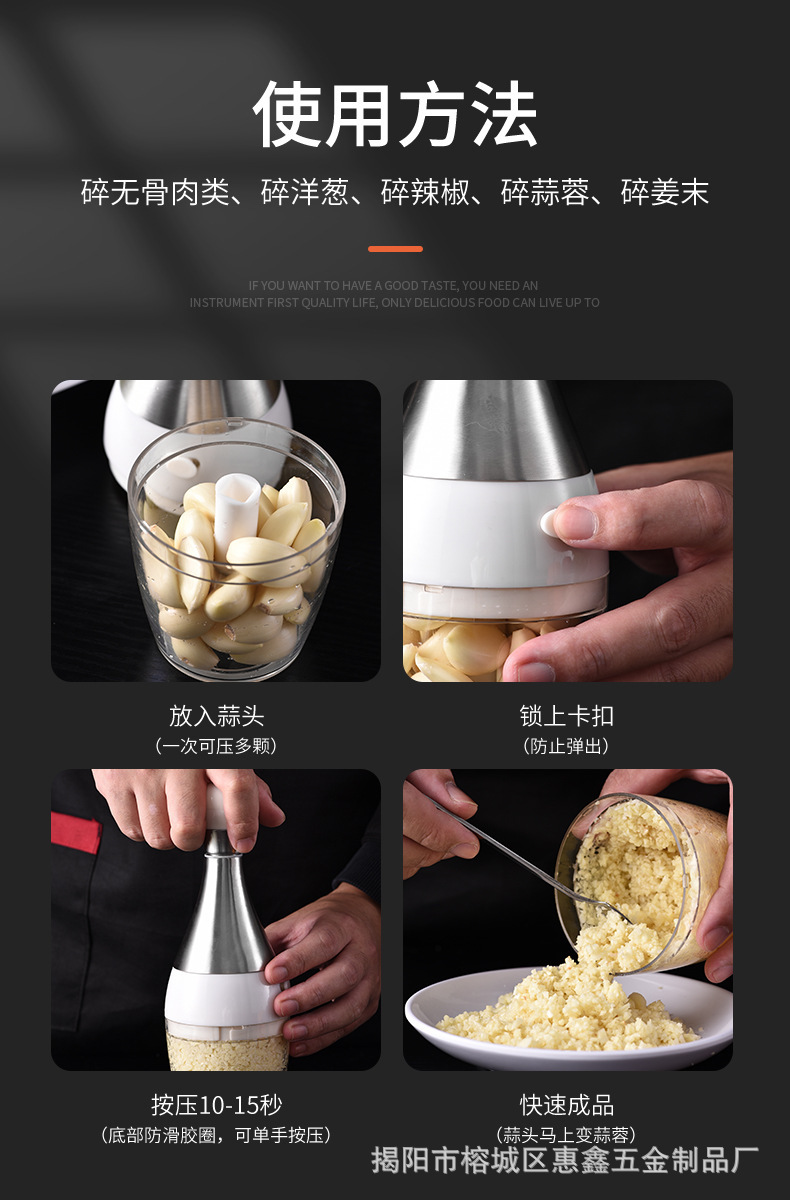 使用方法

碎无骨肉类、碎洋葱、碎辣椒、碎蒜蓉、碎姜末

IF YOU WANT TO HAVE A GOOD TASTE, YOU NEED AN INSTRUMENT FIRST QUALITY LIFE, ONLY DELICIOUS FOOD CAN LIVE UP TO

放入蒜头
（一次可压多颗）

锁上卡扣
（防止弹出）

按压10-15秒
（底部防滑胶圈，可单手按压）

快速成品
（蒜头马上变蒜蓉）

揭阳市榕城区惠鑫五金制品厂