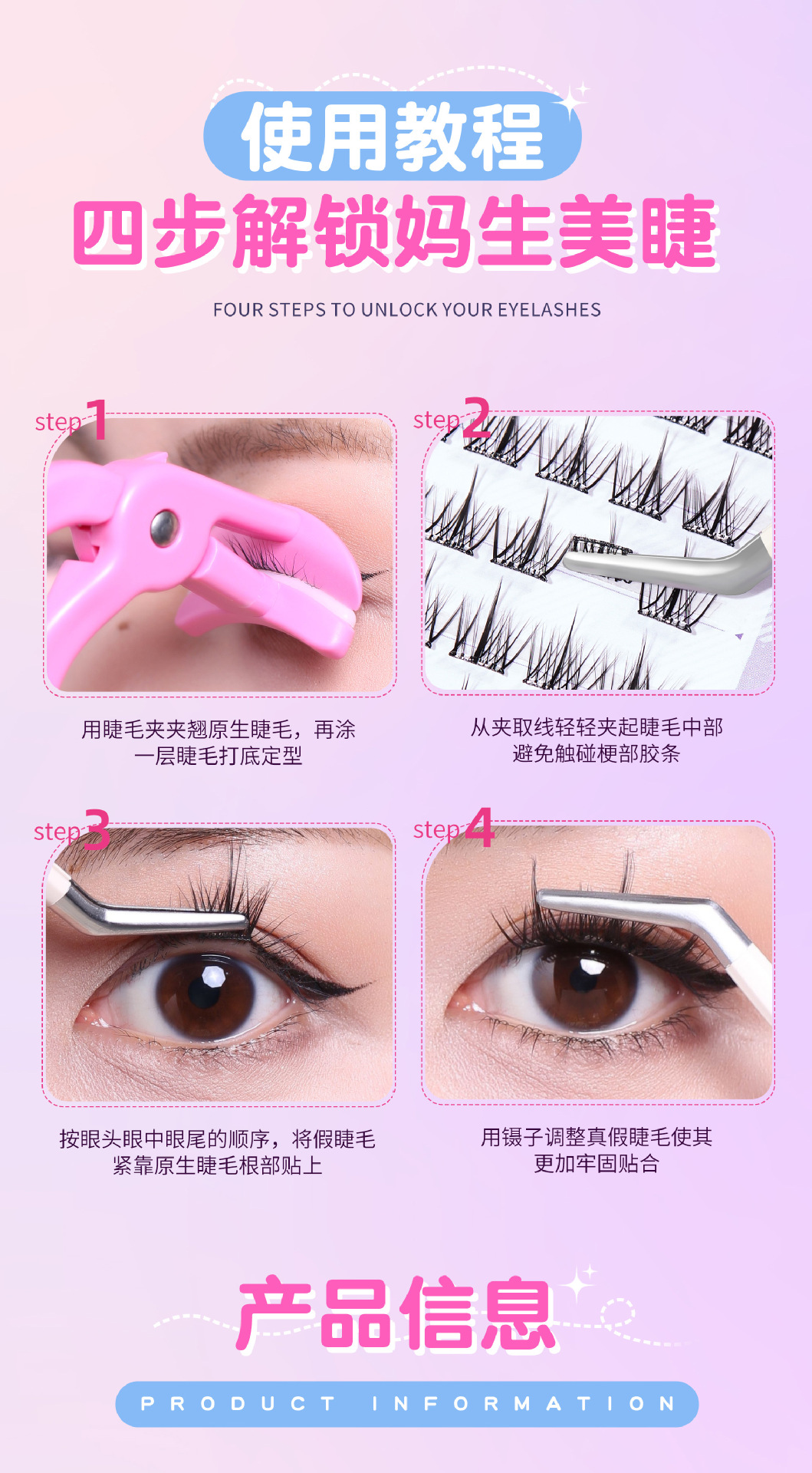 使用教程
四步解锁妈生美睫

FOUR STEPS TO UNLOCK YOUR EYELASHES

step 1

用睫毛夹夹翘原生睫毛，再涂一层睫毛打底定型

step 2

从夹取线轻轻夹起睫毛中部避免触碰梗部胶条

step 3

按眼头眼中眼尾的顺序，将假睫毛紧靠原生睫毛根部贴上

step 4

用镊子调整真假睫毛使其更加牢固贴合

产品信息

PRODUCT INFORMATION