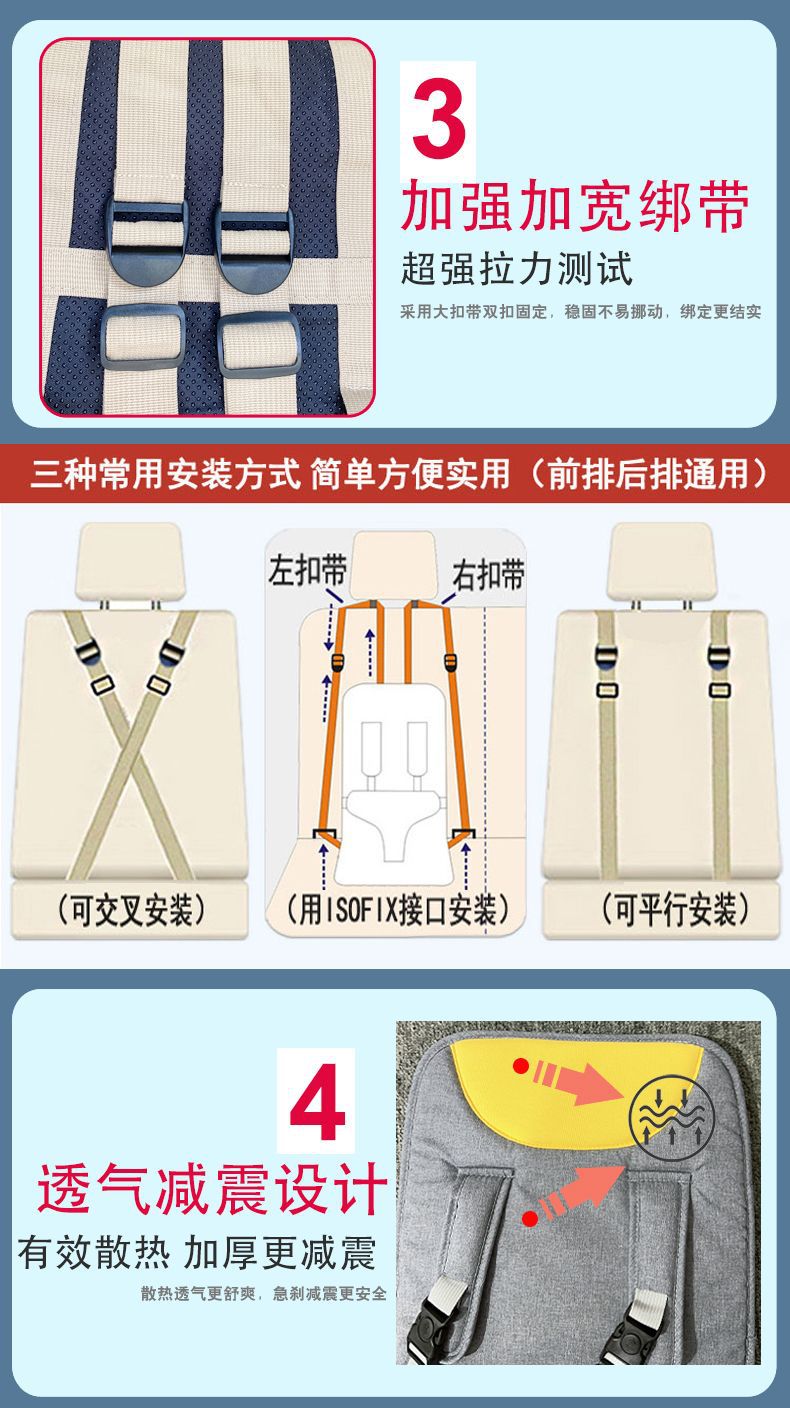 3

加强加宽绑带

超强拉力测试

采用大扣带双扣固定，稳固不易挪动，绑定更结实

三种常用安装方式 简单方便实用（前排后排通用）

左扣带

右扣带

（可交叉安装）

（用ISOFIX接口安装）

（可平行安装）

4

透气减震设计

有效散热 加厚更减震

散热透气更舒爽，急刹减震更安全