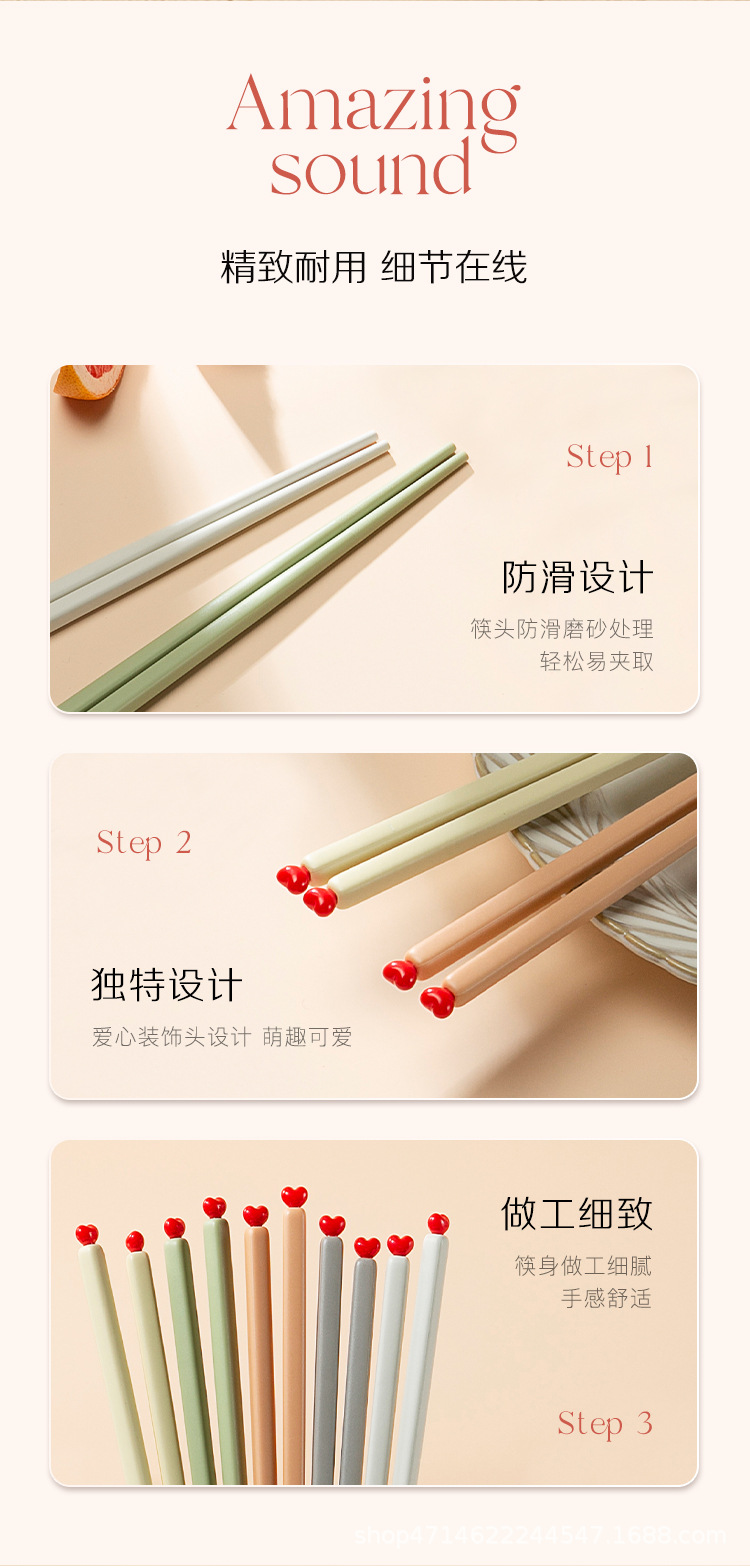 Amazing sound

精致耐用 细节在线

Step 1

防滑设计

筷头防滑磨砂处理
轻松易夹取

Step 2

独特设计

爱心装饰头设计 萌趣可爱

做工细致

筷身做工细腻
手感舒适

Step 3

shop4714622244547.1688.com