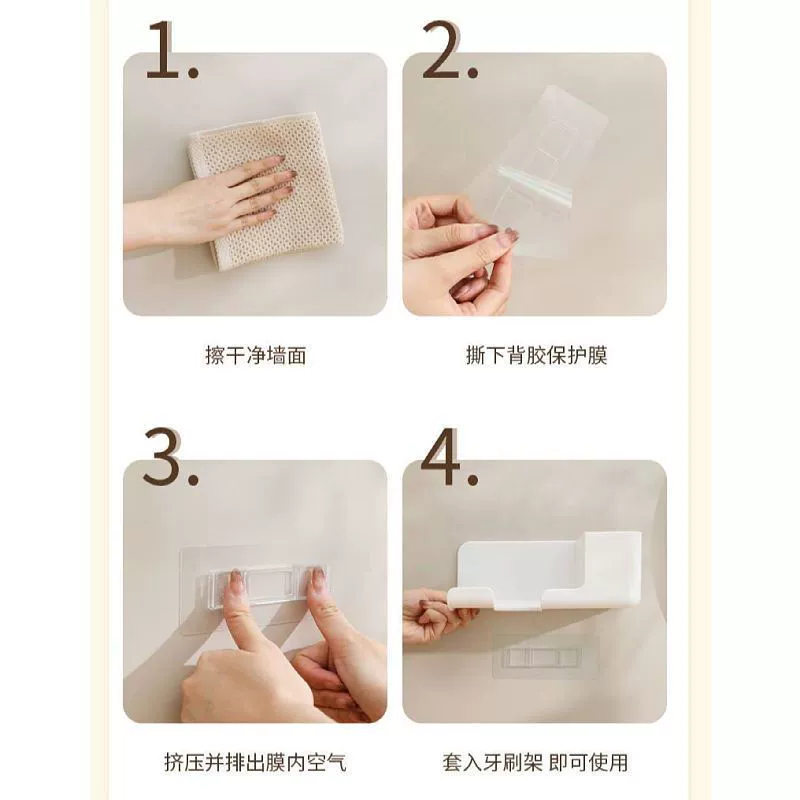 1.

擦干净墙面

2.

撕下背胶保护膜

3.

挤压并排出膜内空气

4.

套入牙刷架 即可使用