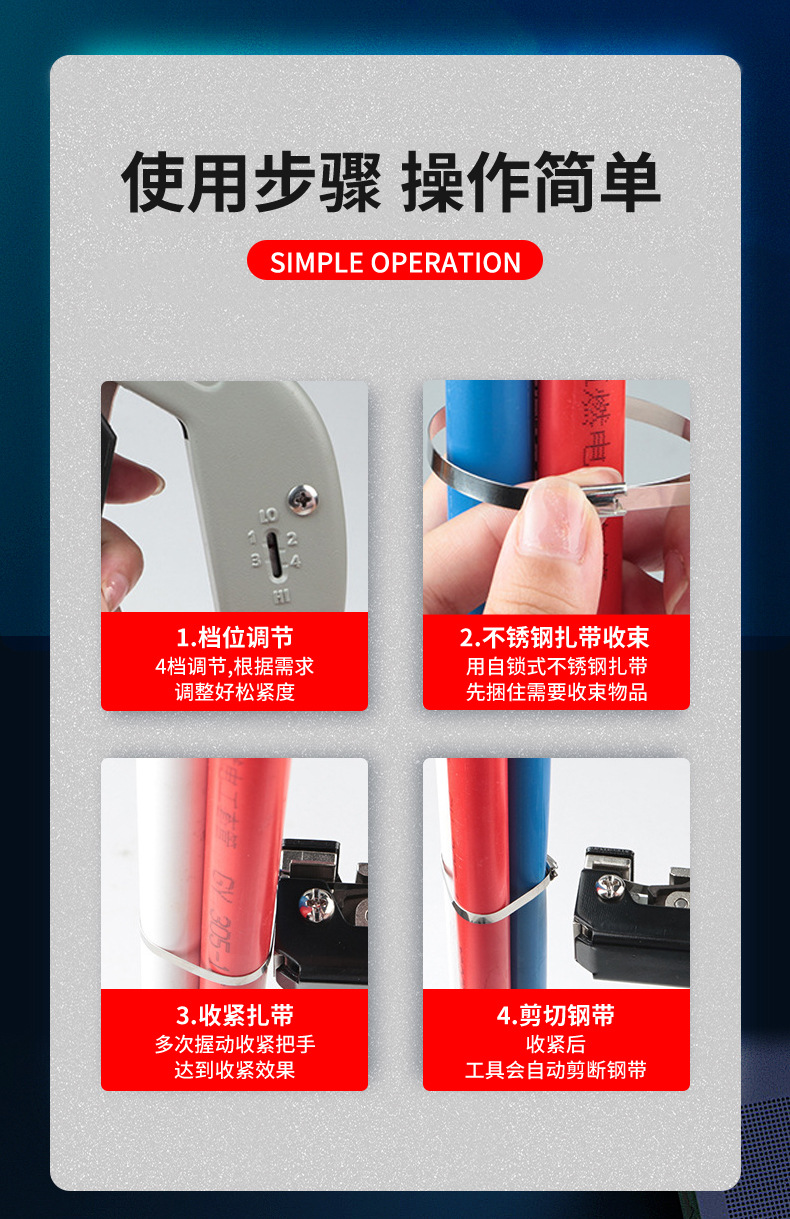 使用步骤 操作简单

SIMPLE OPERATION

LO
1 2
3 4
HI

1.档位调节
4档调节,根据需求
调整好松紧度

2.不锈钢扎带收束
用自锁式不锈钢扎带
先捆住需要收束物品

3.收紧扎带
多次握动收紧把手
达到收紧效果

4.剪切钢带
收紧后
工具会自动剪断钢带