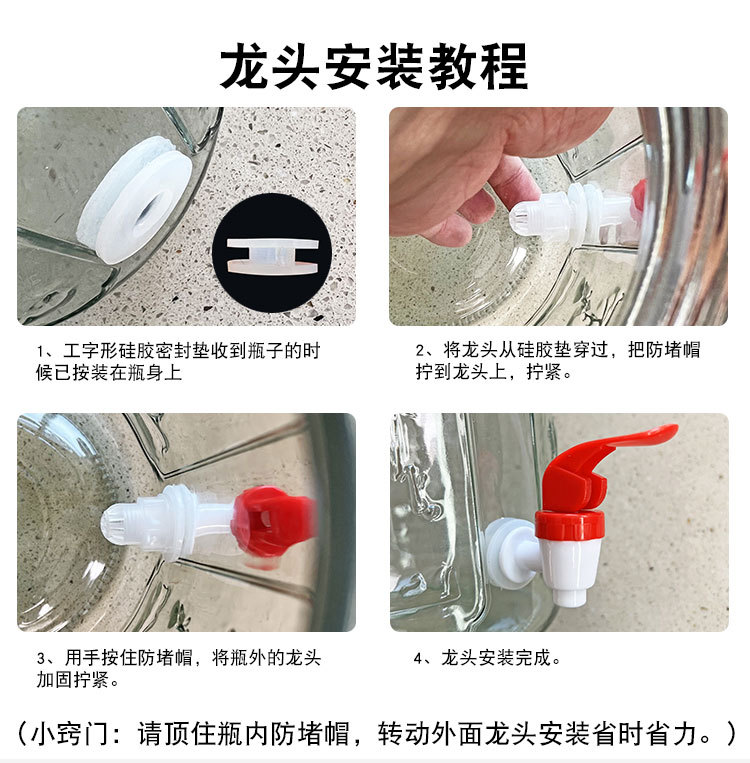 龙头安装教程

1、工字形硅胶密封垫收到瓶子的时候已按装在瓶身上

2、将龙头从硅胶垫穿过，把防堵帽拧到龙头上，拧紧。

3、用手按住防堵帽，将瓶外的龙头加固拧紧。

4、龙头安装完成。

（小窍门：请顶住瓶内防堵帽，转动外面龙头安装省时省力。）