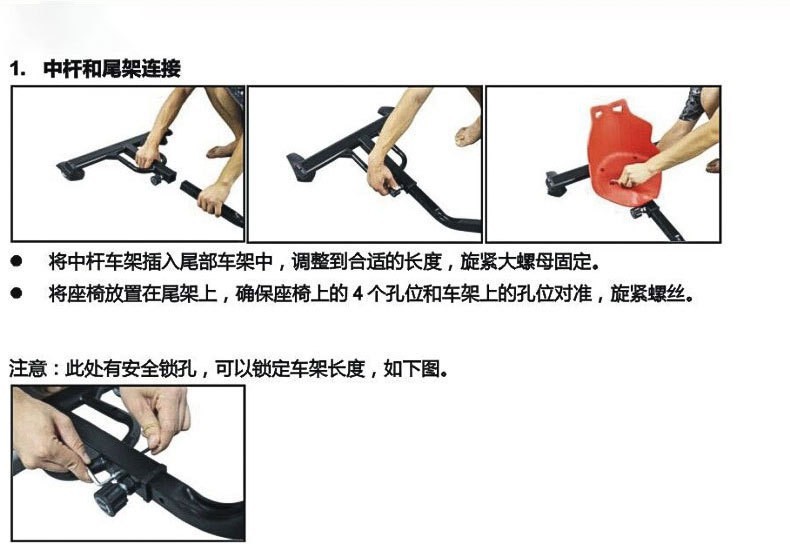 1. 中杆和尾架连接

● 将中杆车架插入尾部车架中，调整到合适的长度，旋紧大螺母固定。
● 将座椅放置在尾架上，确保座椅上的 4 个孔位和车架上的孔位对准，旋紧螺丝。

注意：此处有安全锁孔，可以锁定车架长度，如下图。