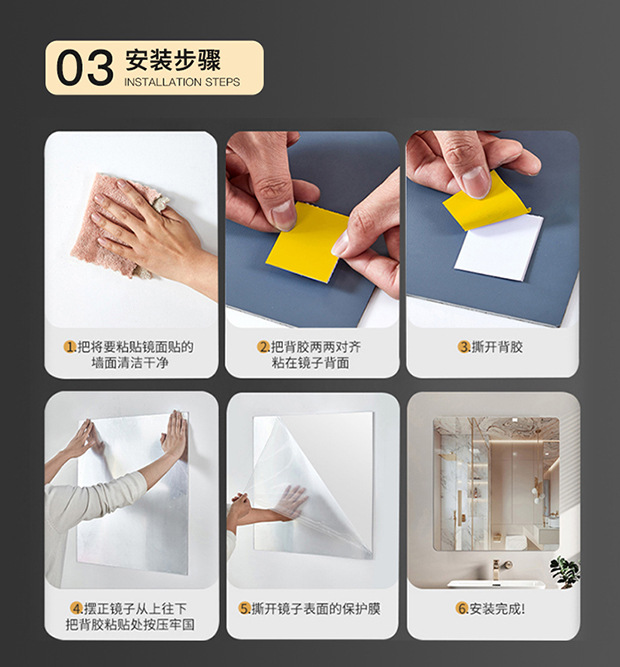 03 安装步骤
INSTALLATION STEPS

1.把将要粘贴镜面贴的墙面清洁干净

2.把背胶两两对齐粘在镜子背面

3.撕开背胶

4.摆正镜子从上往下把背胶粘贴处按压牢固

5.撕开镜子表面的保护膜

6.安装完成!