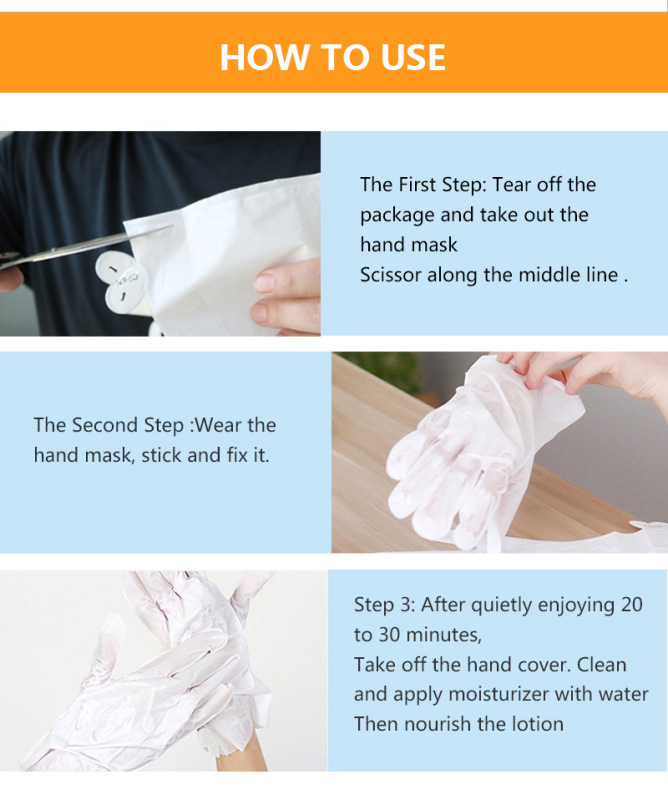 HOW TO USE

The First Step: Tear off the package and take out the hand mask
Scissor along the middle line .

The Second Step :Wear the hand mask, stick and fix it.

Step 3: After quietly enjoying 20 to 30 minutes,
Take off the hand cover. Clean and apply moisturizer with water
Then nourish the lotion