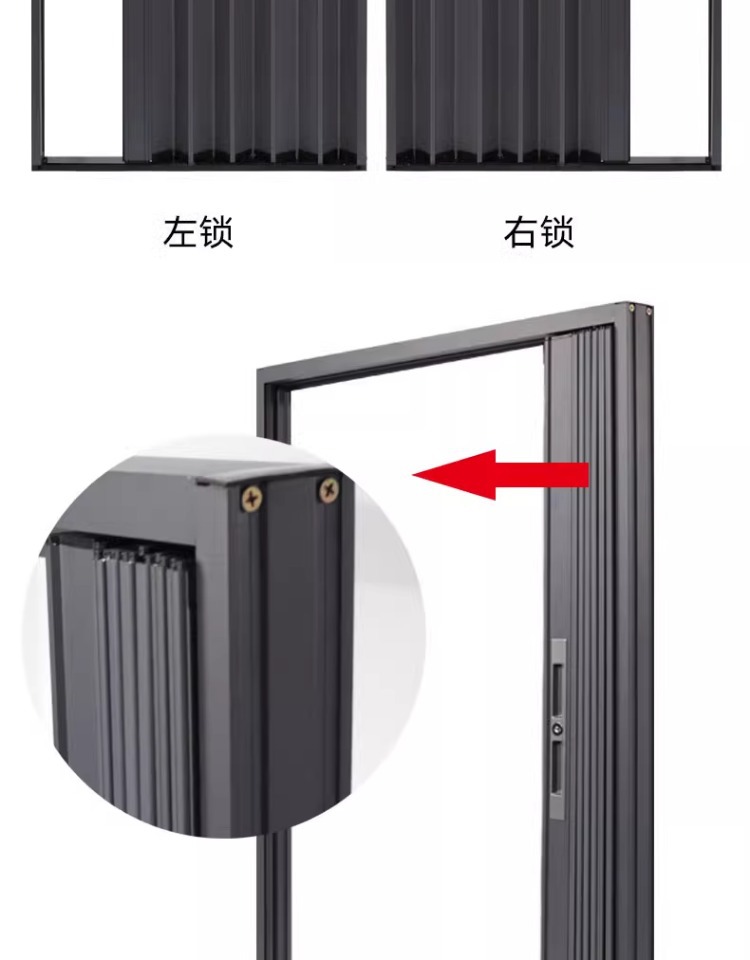 左锁

右锁