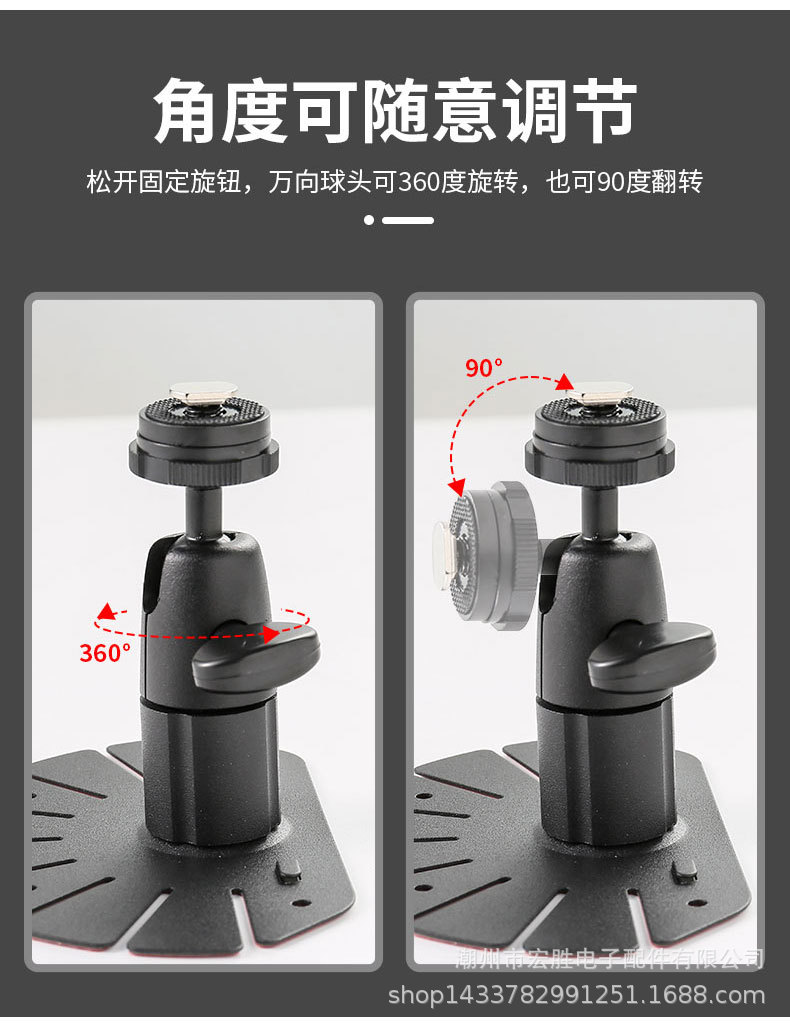 角度可随意调节

松开固定旋钮，万向球头可360度旋转，也可90度翻转

360°

90°

潮州市宏胜电子配件有限公司
shop1433782991251.1688.com