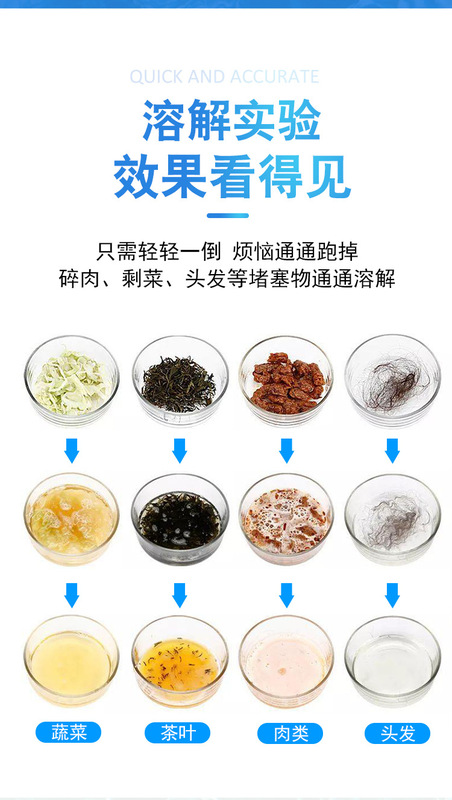 QUICK AND ACCURATE

溶解实验
效果看得见

只需轻轻一倒 烦恼通通跑掉
碎肉、剩菜、头发等堵塞物通通溶解

蔬菜 茶叶 肉类 头发