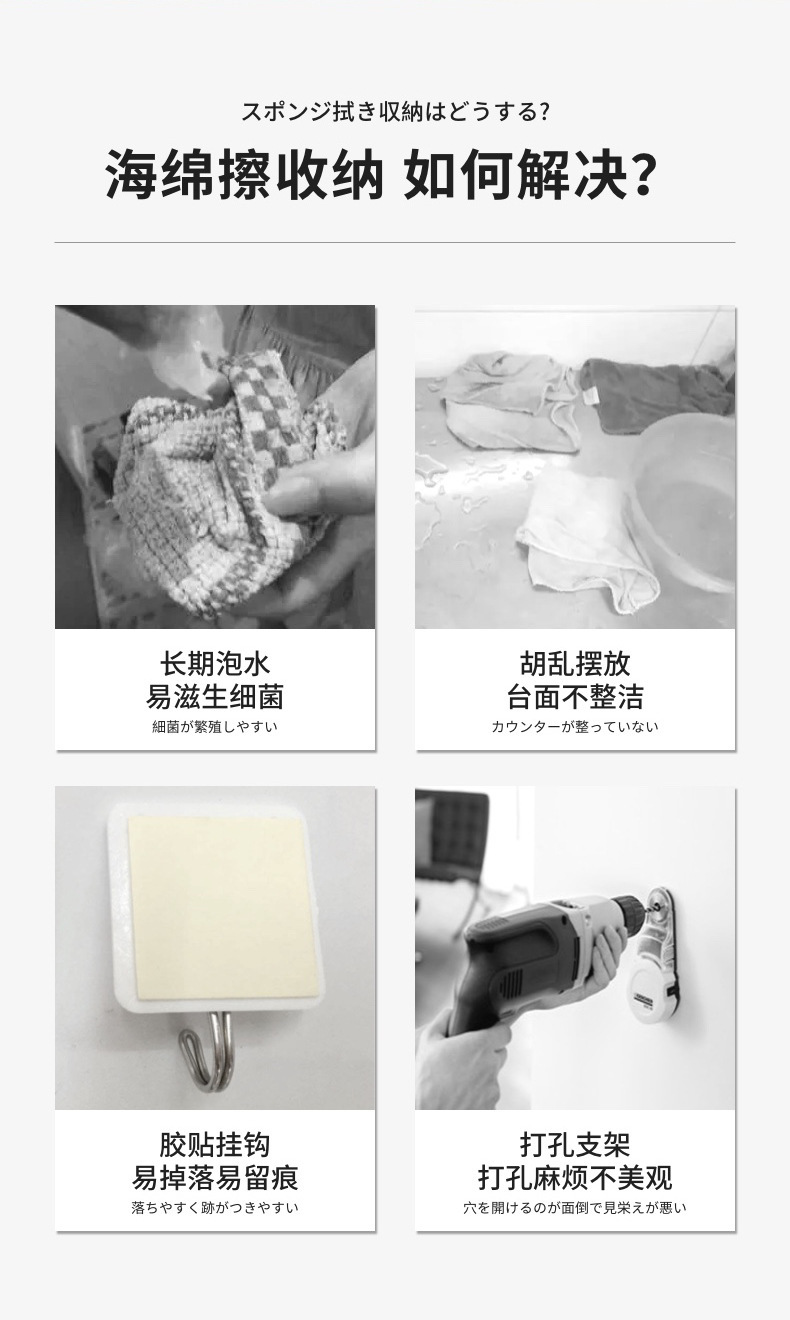 スポンジ拭き収納はどうする?

海绵擦收纳 如何解决?

长期泡水
易滋生细菌
細菌が繁殖しやすい

胡乱摆放
台面不整洁
カウンターが整っていない

胶贴挂钩
易掉落易留痕
落ちやすく跡がつきやすい

打孔支架
打孔麻烦不美观
穴を開けるのが面倒で見栄えが悪い