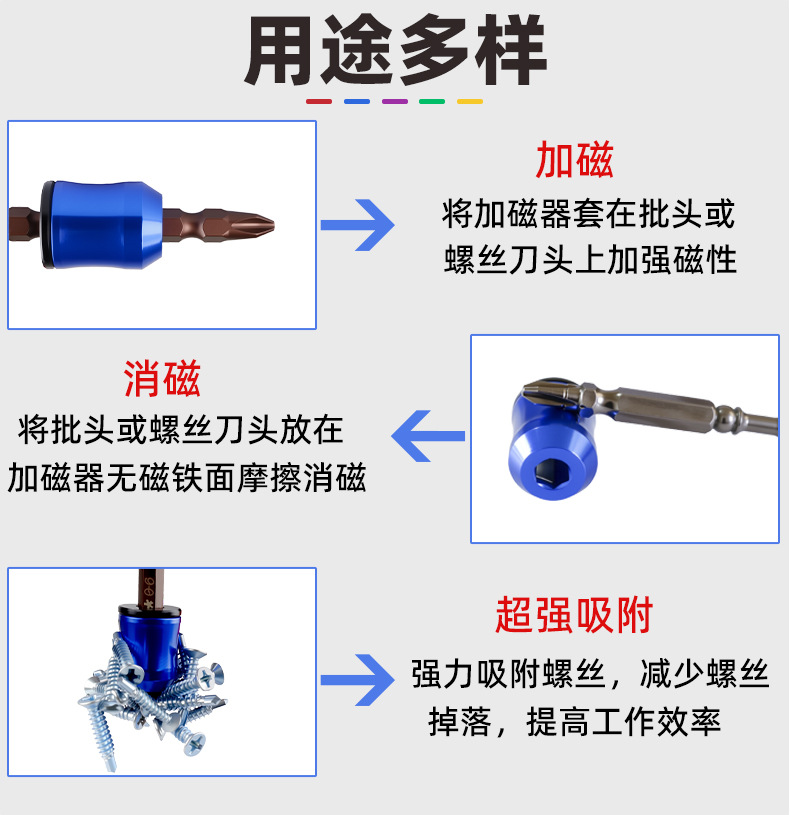 用途多样

加磁
将加磁器套在批头或螺丝刀头上加强磁性

消磁
将批头或螺丝刀头放在加磁器无磁铁面摩擦消磁

超强吸附
强力吸附螺丝，减少螺丝掉落，提高工作效率