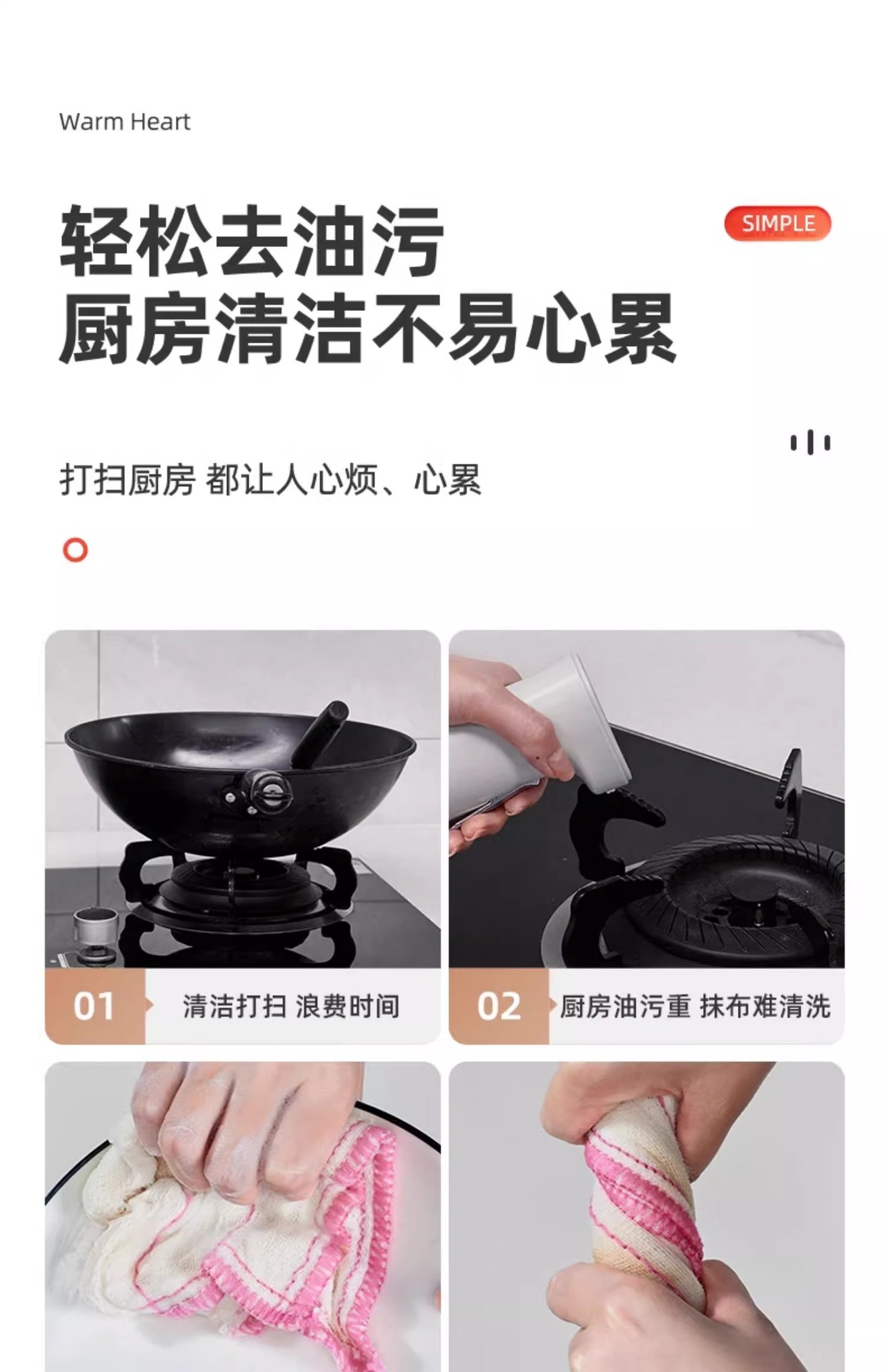 Warm Heart

轻松去油污
厨房清洁不易心累

SIMPLE

打扫厨房 都让人心烦、心累

01 清洁打扫 浪费时间

02 厨房油污重 抹布难清洗