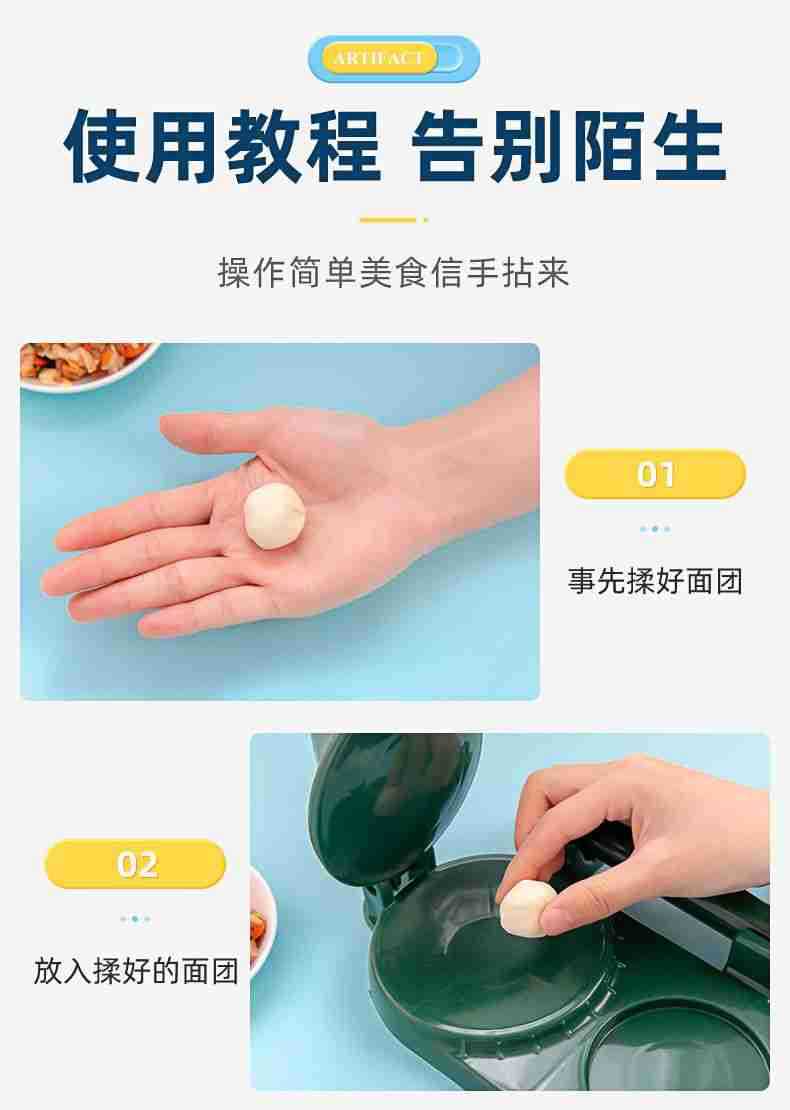 ARTIFACT

使用教程 告别陌生

操作简单美食信手拈来

01

事先揉好面团

02

放入揉好的面团