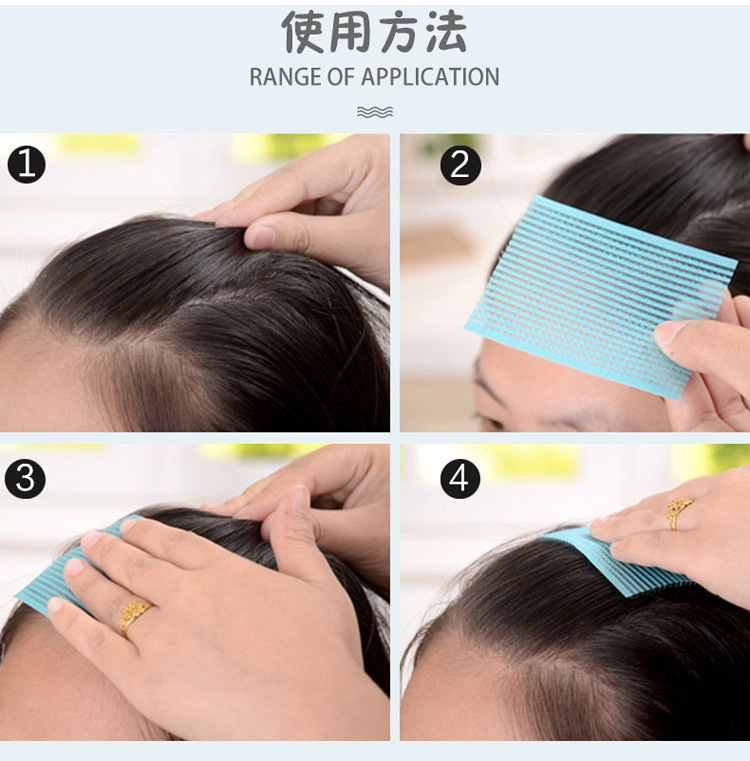 使用方法
RANGE OF APPLICATION

1

2

3

4