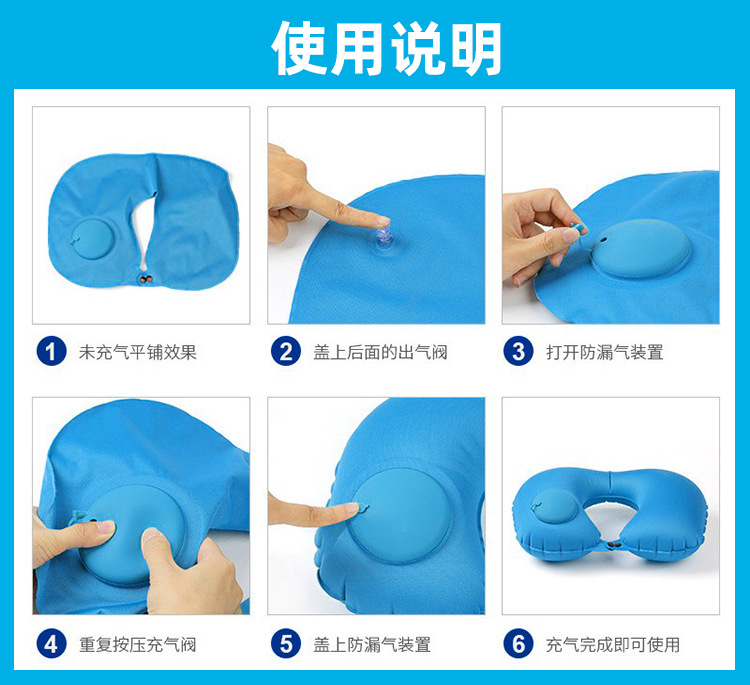 使用说明

1 未充气平铺效果

2 盖上后面的出气阀

3 打开防漏气装置

4 重复按压充气阀

5 盖上防漏气装置

6 充气完成即可使用