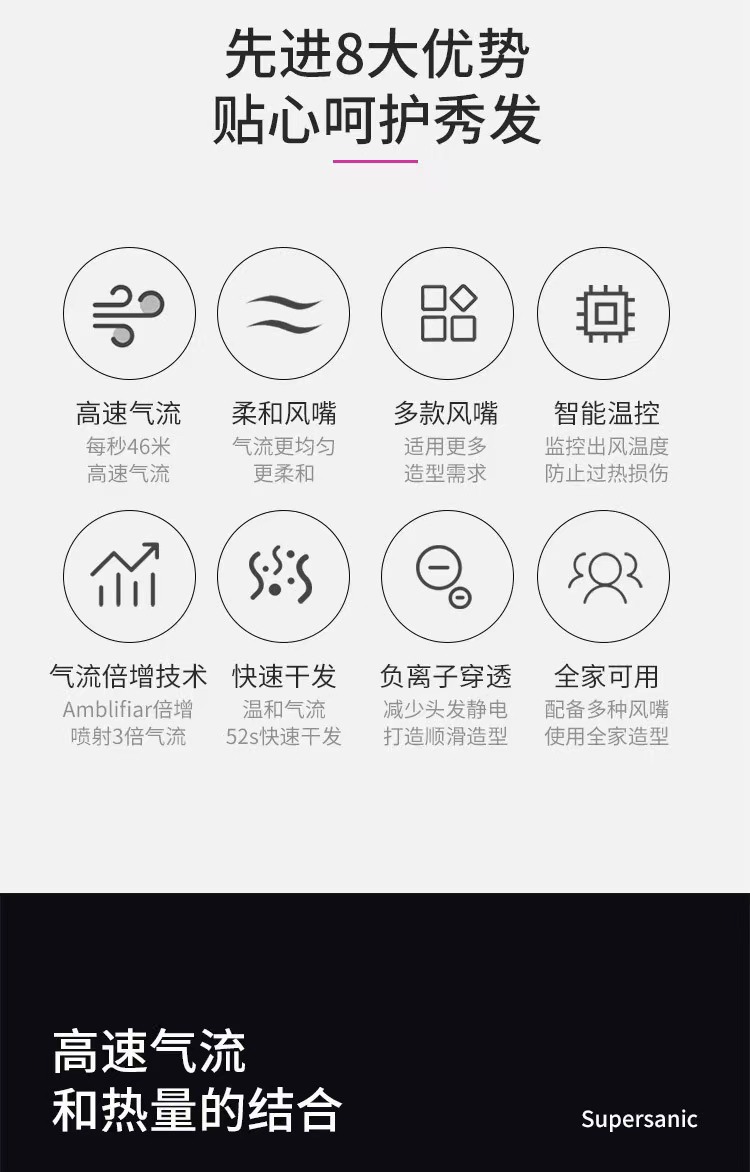 先进8大优势
贴心呵护秀发

高速气流
每秒46米
高速气流

柔和风嘴
气流更均匀
更柔和

多款风嘴
适用更多
造型需求

智能温控
监控出风温度
防止过热损伤

气流倍增技术
Amblifiar倍增
喷射3倍气流

快速干发
温和气流
52s快速干发

负离子穿透
减少头发静电
打造顺滑造型

全家可用
配备多种风嘴
使用全家造型

高速气流
和热量的结合

Supersanic