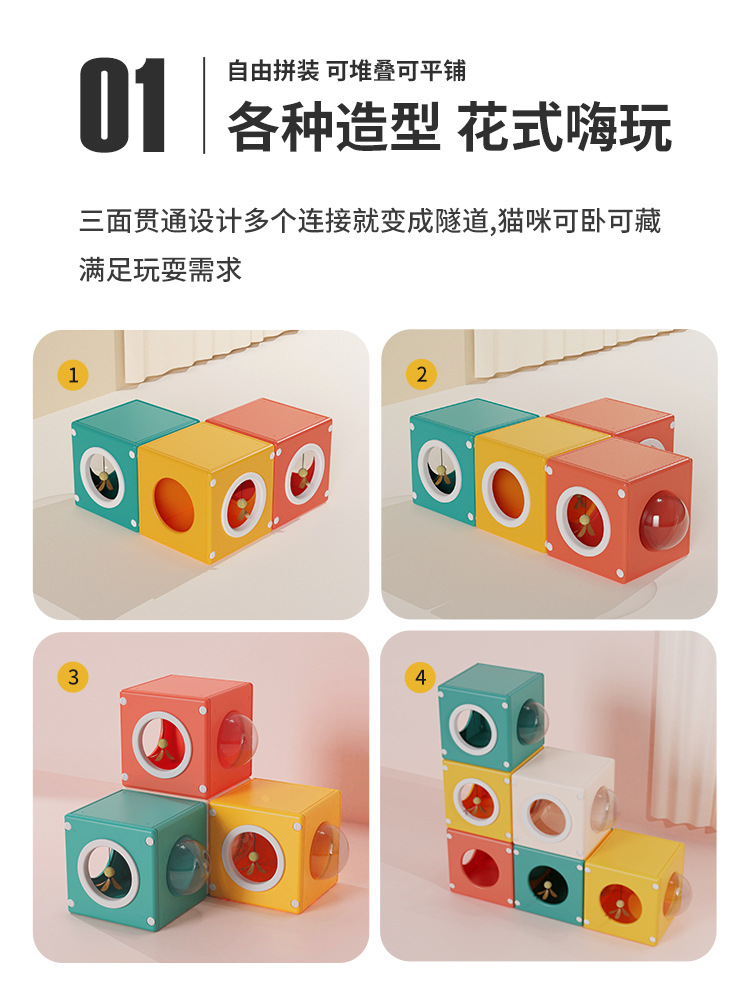 01

自由拼装 可堆叠可平铺

各种造型 花式嗨玩

三面贯通设计多个连接就变成隧道,猫咪可卧可藏满足玩耍需求

1

2

3

4