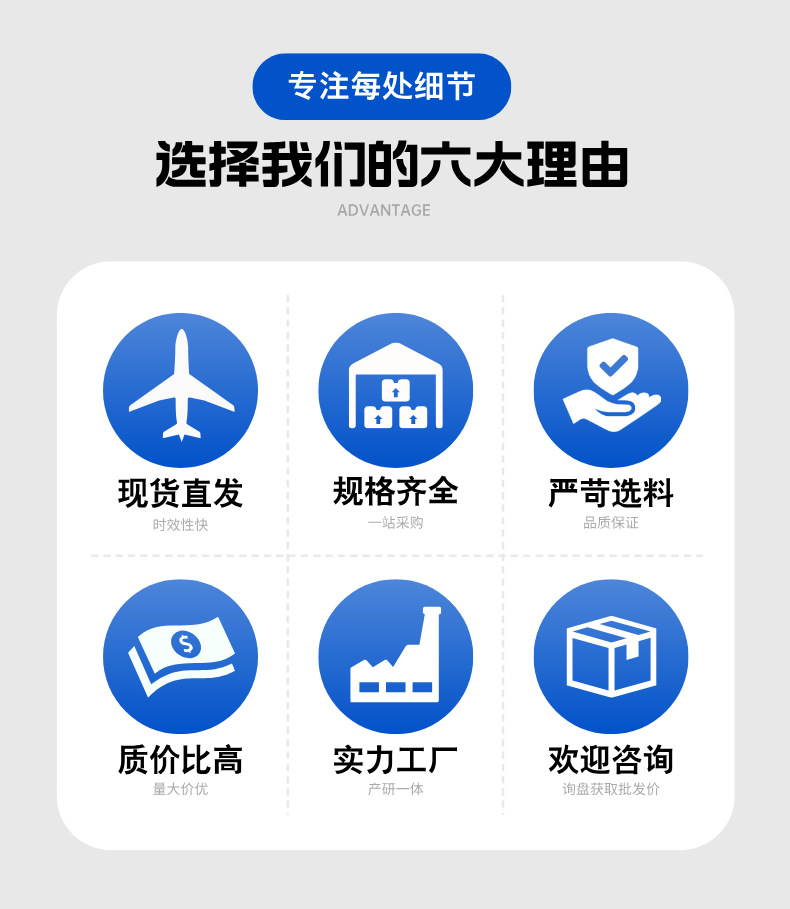 专注每处细节

选择我们的六大理由

ADVANTAGE

现货直发
时效性快

规格齐全
一站采购

严苛选料
品质保证

质价比高
量大价优

实力工厂
产研一体

欢迎咨询
询盘获取批发价