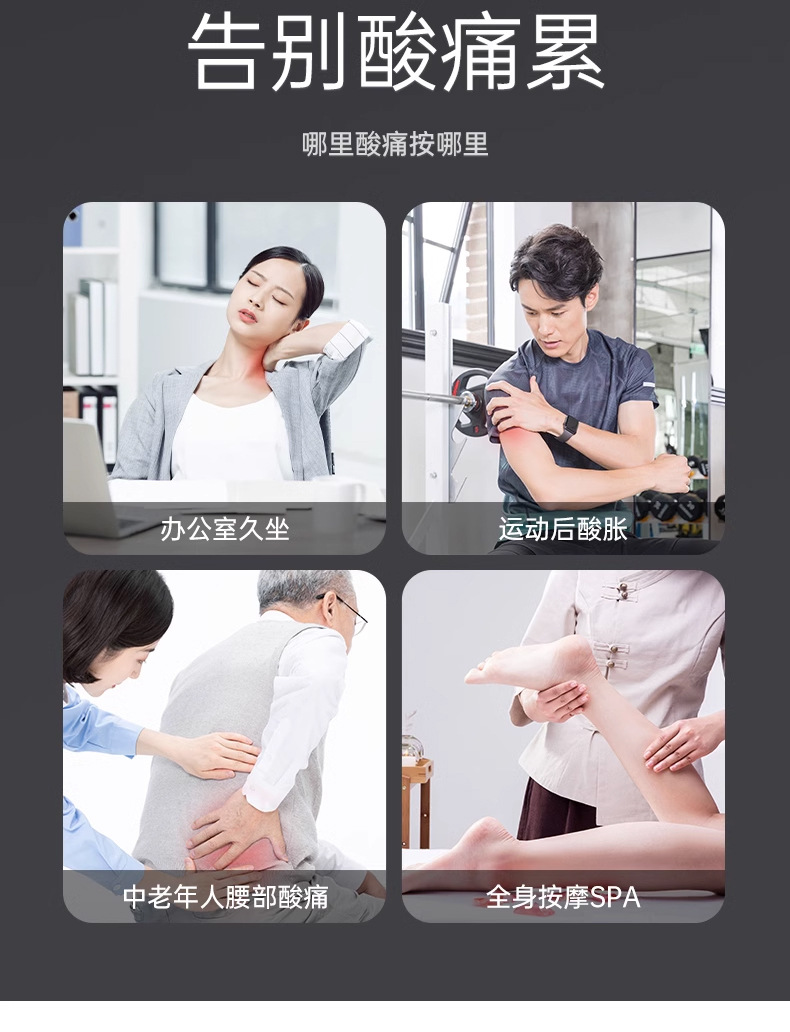 告别酸痛累

哪里酸痛按哪里

办公室久坐

运动后酸胀

中老年人腰部酸痛

全身按摩SPA