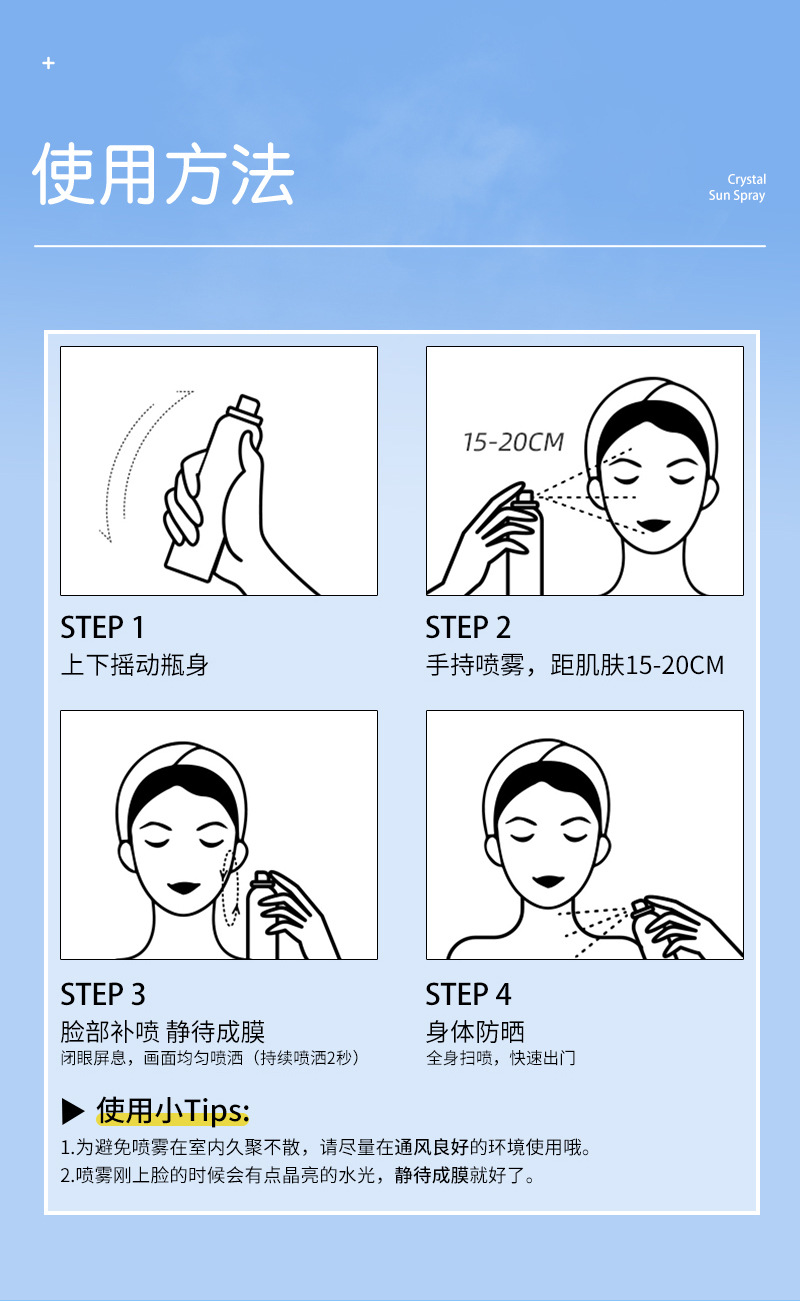 +

使用方法

Crystal
Sun Spray

15-20CM

STEP 1
上下摇动瓶身

STEP 2
手持喷雾，距肌肤15-20CM

STEP 3
脸部补喷 静待成膜
闭眼屏息，画面均匀喷洒（持续喷洒2秒）

STEP 4
身体防晒
全身扫喷，快速出门

▶ 使用小Tips:
1.为避免喷雾在室内久聚不散，请尽量在通风良好的环境使用哦。
2.喷雾刚上脸的时候会有点晶亮的水光，静待成膜就好了。