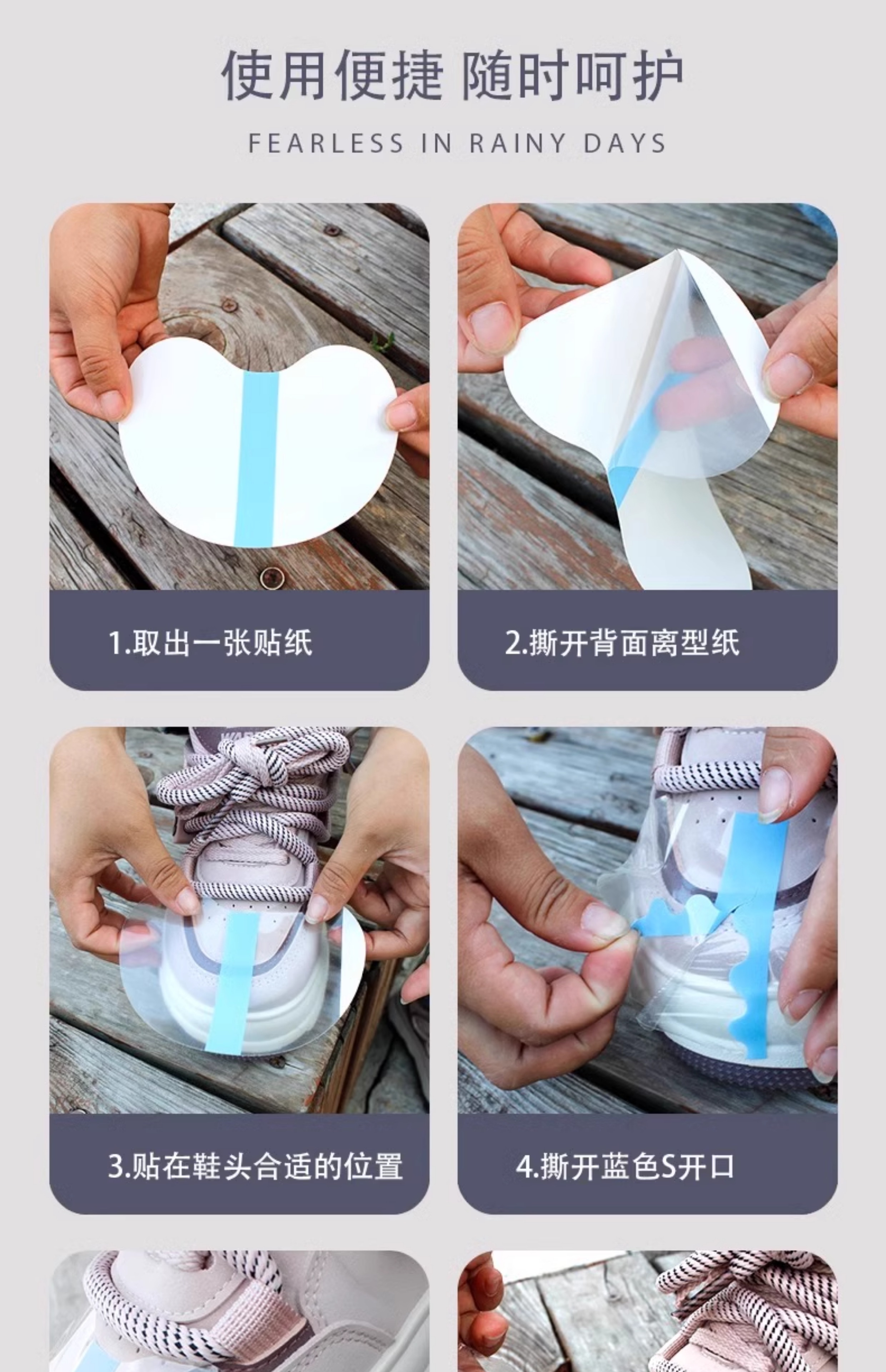 使用便捷 随时呵护

FEARLESS IN RAINY DAYS

1.取出一张贴纸

2.撕开背面离型纸

3.贴在鞋头合适的位置

4.撕开蓝色S开口