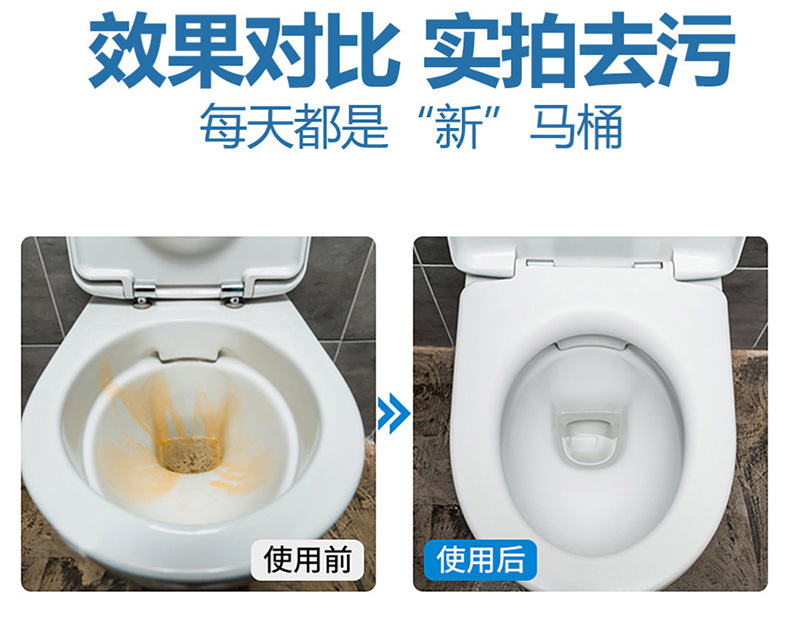 效果对比 实拍去污

每天都是“新”马桶

使用前

使用后