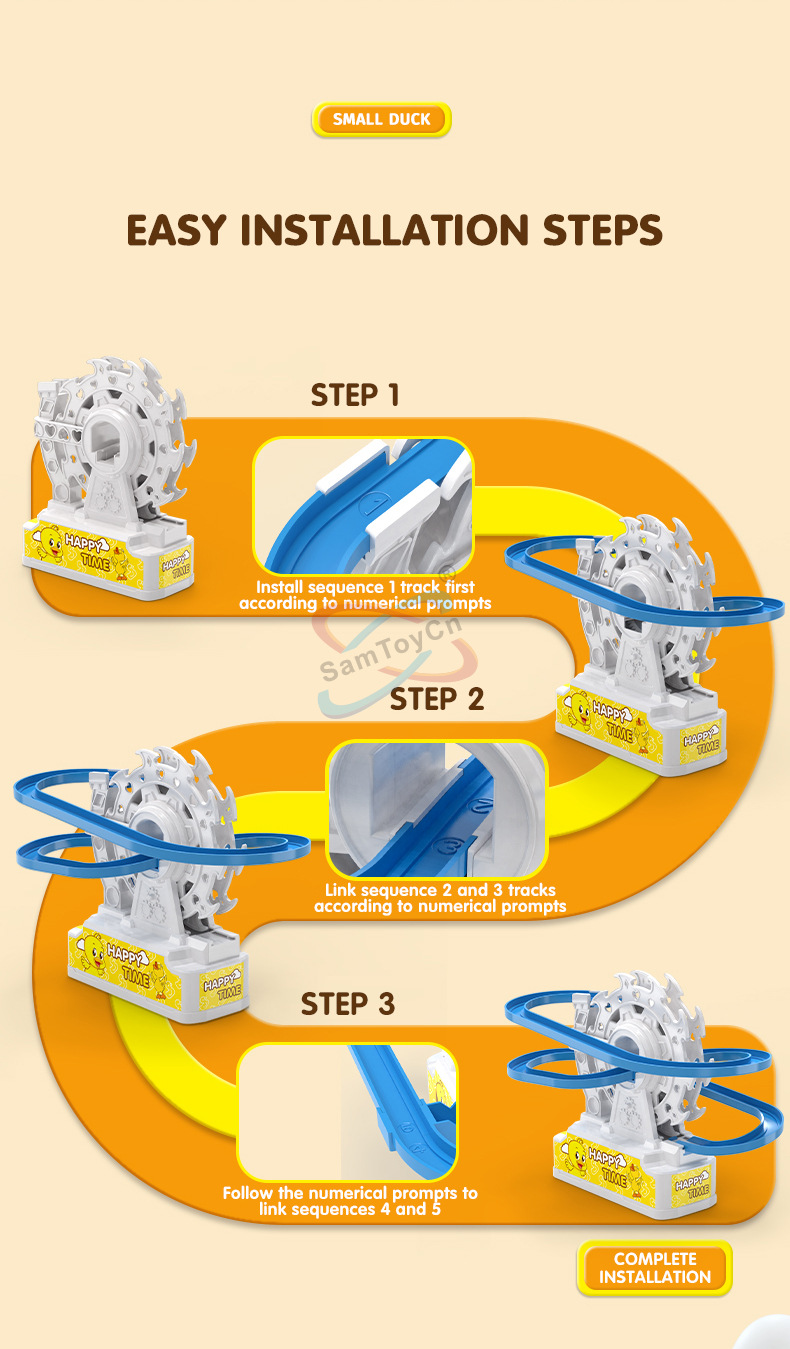 SMALL DUCK

EASY INSTALLATION STEPS

STEP 1

HAPPY TIME

HAPPY TIME

Install sequence 1 track first according to numerical prompts

SamToyCn

STEP 2

HAPPY TIME

HAPPY TIME

Link sequence 2 and 3 tracks according to numerical prompts

HAPPY TIME

HAPPY TIME

STEP 3

Follow the numerical prompts to link sequences 4 and 5

HAPPY TIME

HAPPY TIME

COMPLETE INSTALLATION