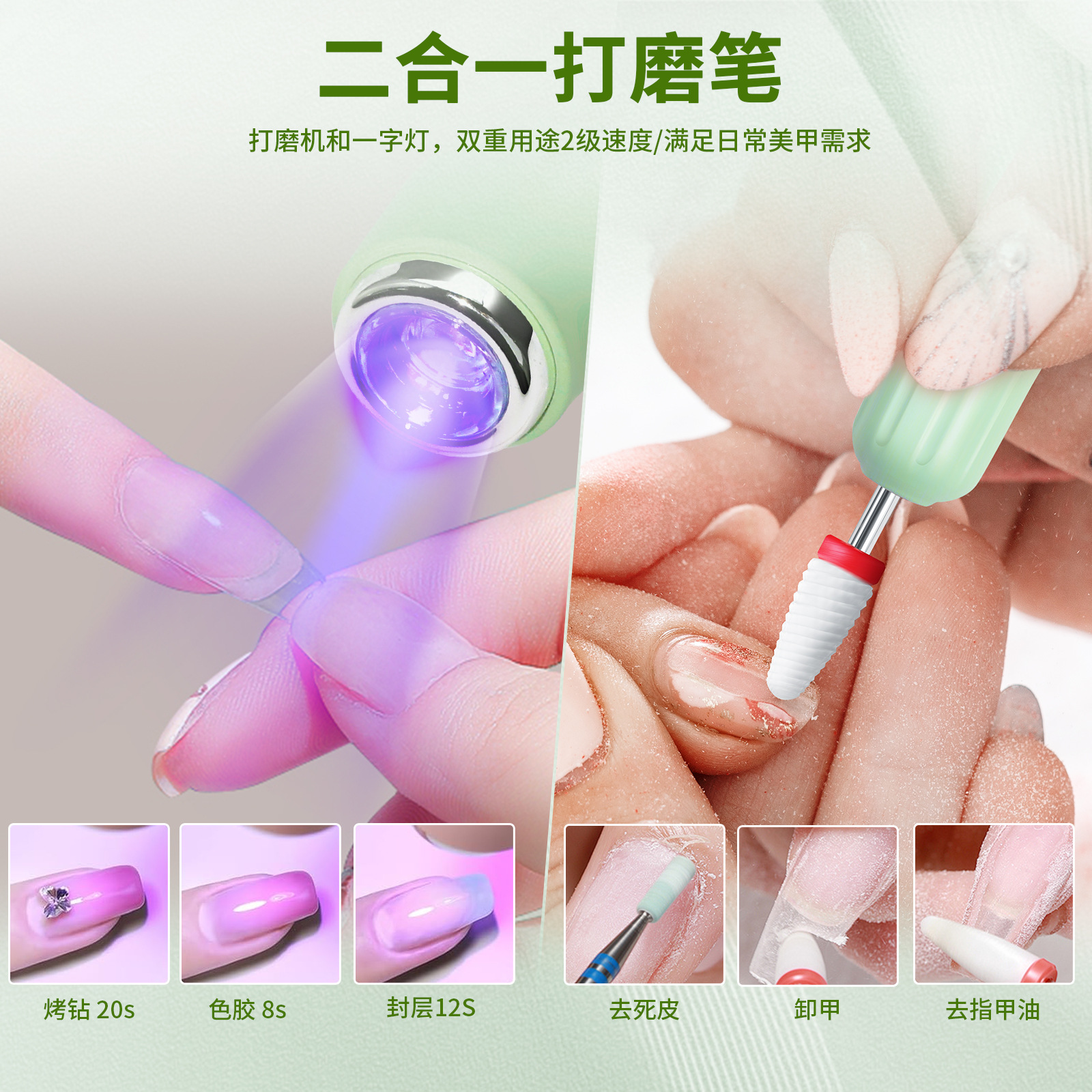 二合一打磨笔

打磨机和一字灯，双重用途2级速度/满足日常美甲需求

烤钻 20s

色胶 8s

封层12S

去死皮

卸甲

去指甲油