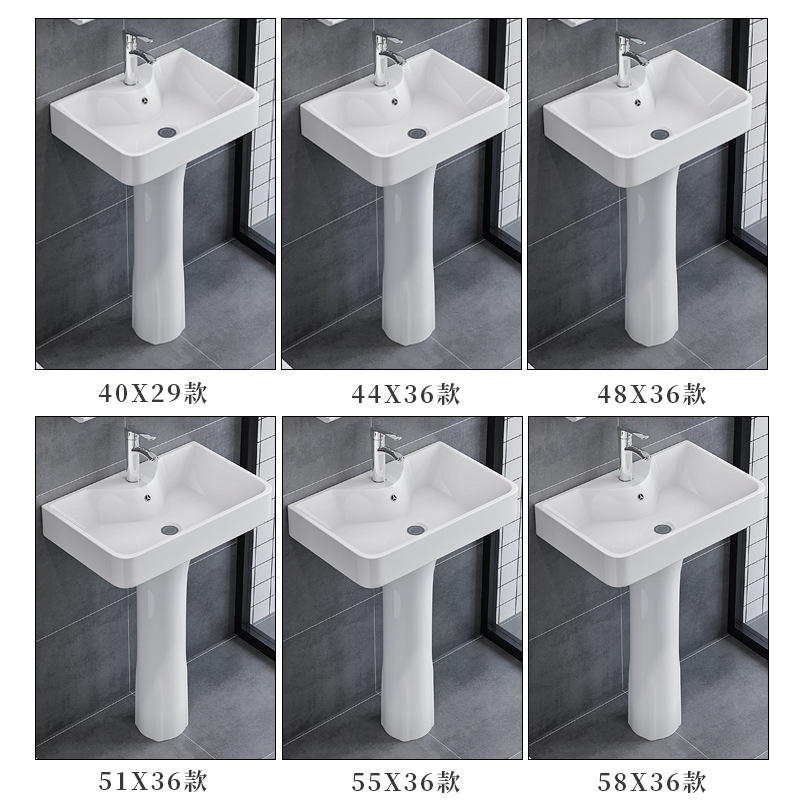 40X29款

44X36款

48X36款

51X36款

55X36款

58X36款