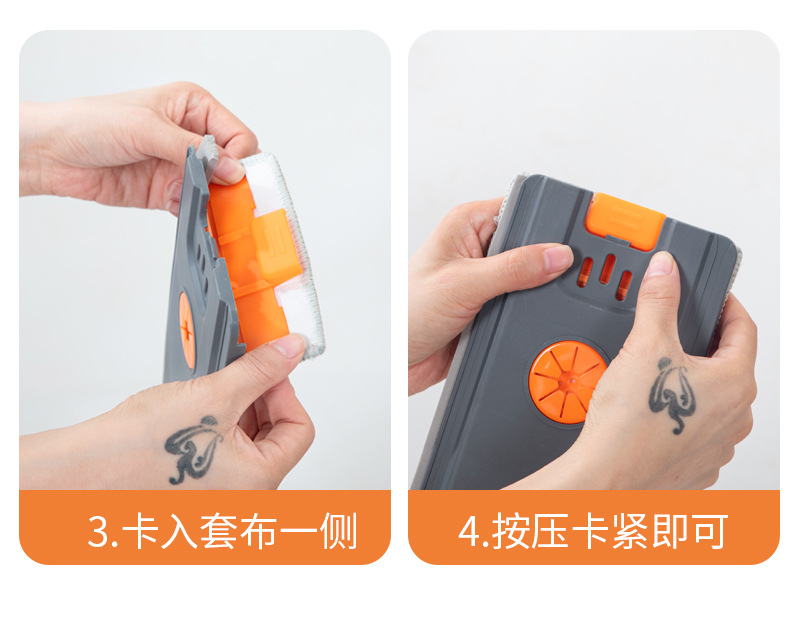 3.卡入套布一侧

4.按压卡紧即可